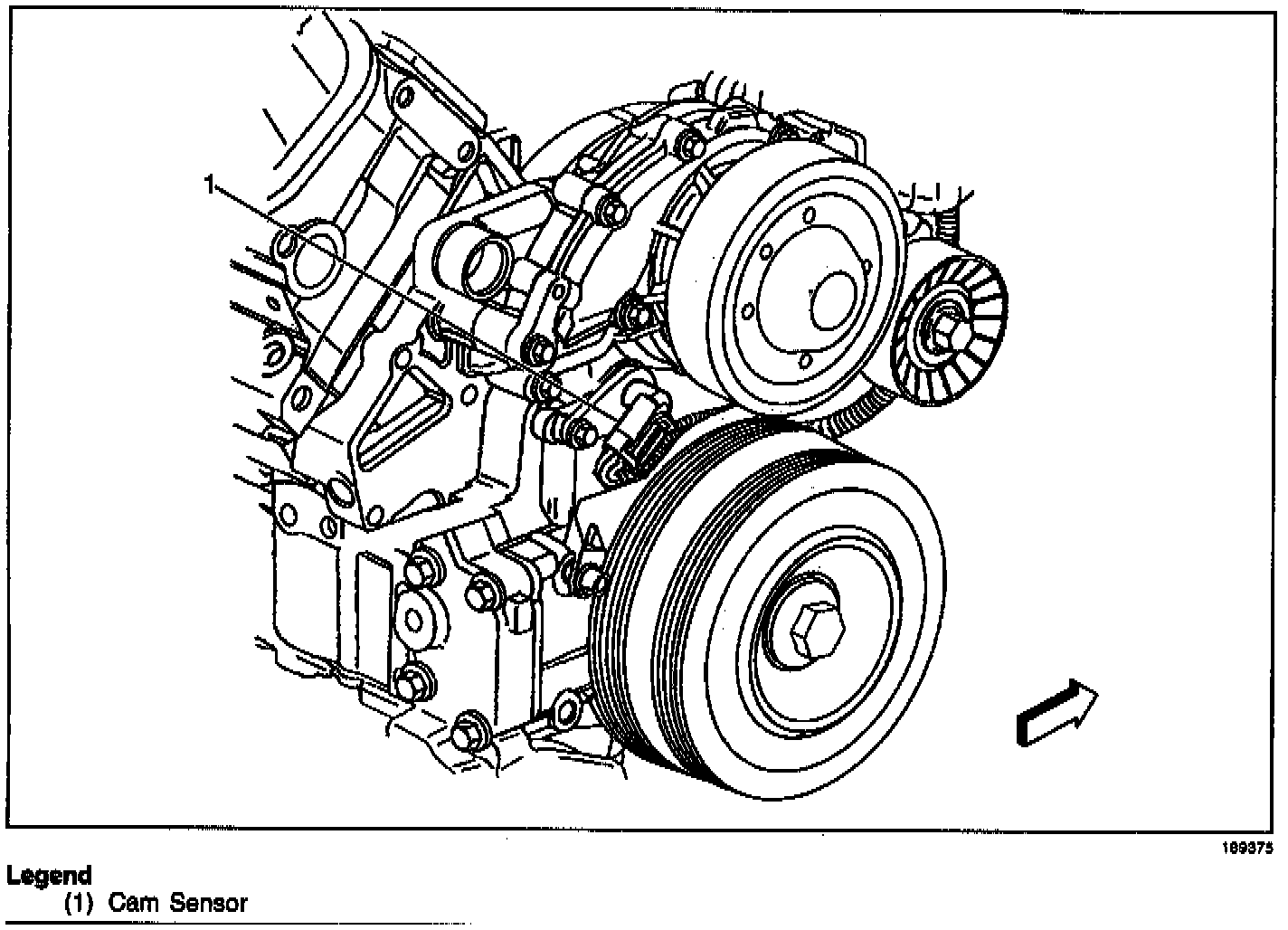 1

189375

Legend
(1) Cam Sensor