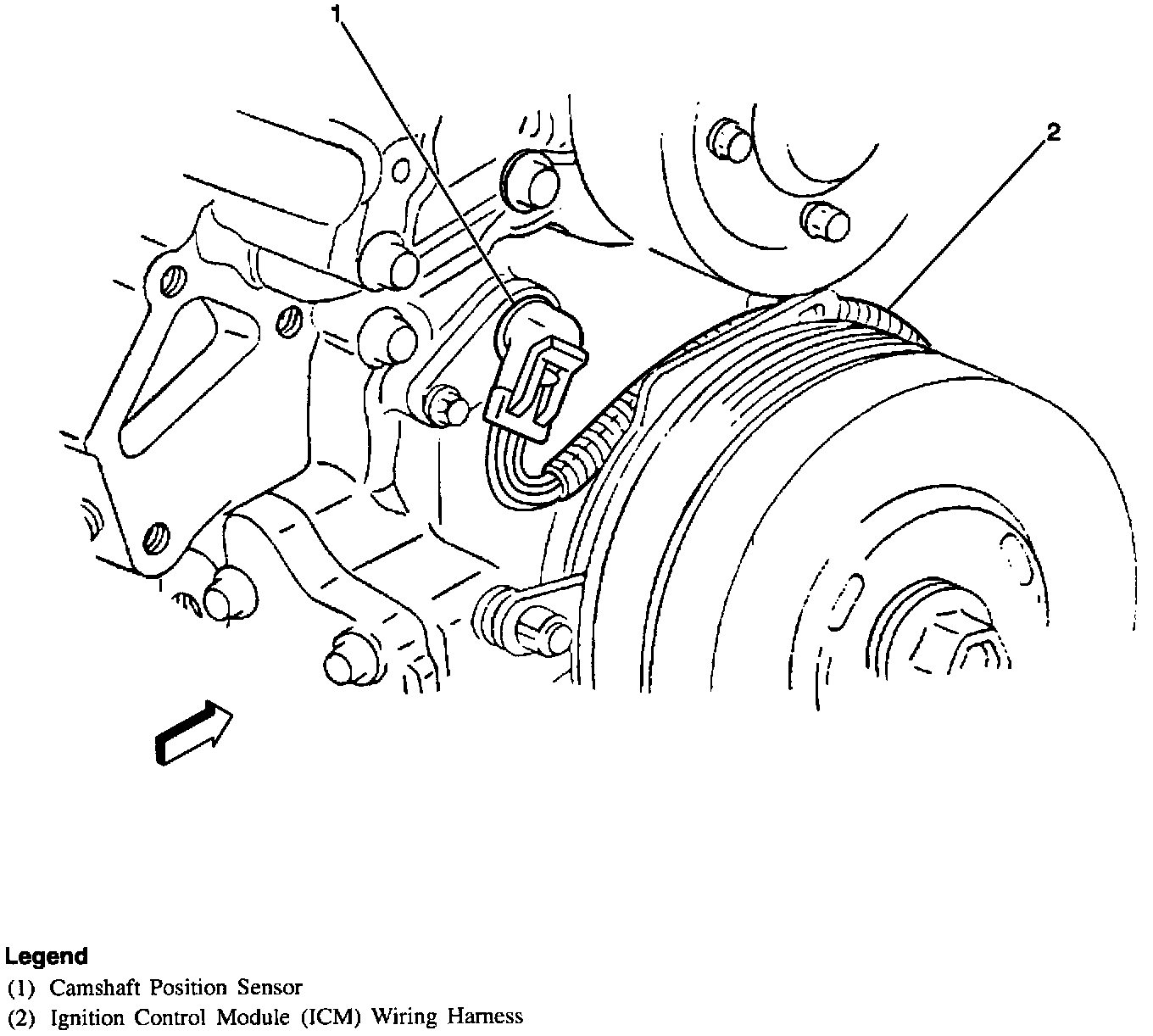 1

2

Legend
(1) Camshaft Position Sensor
(2) Ignition Control Module (ICM) Wiring Harness