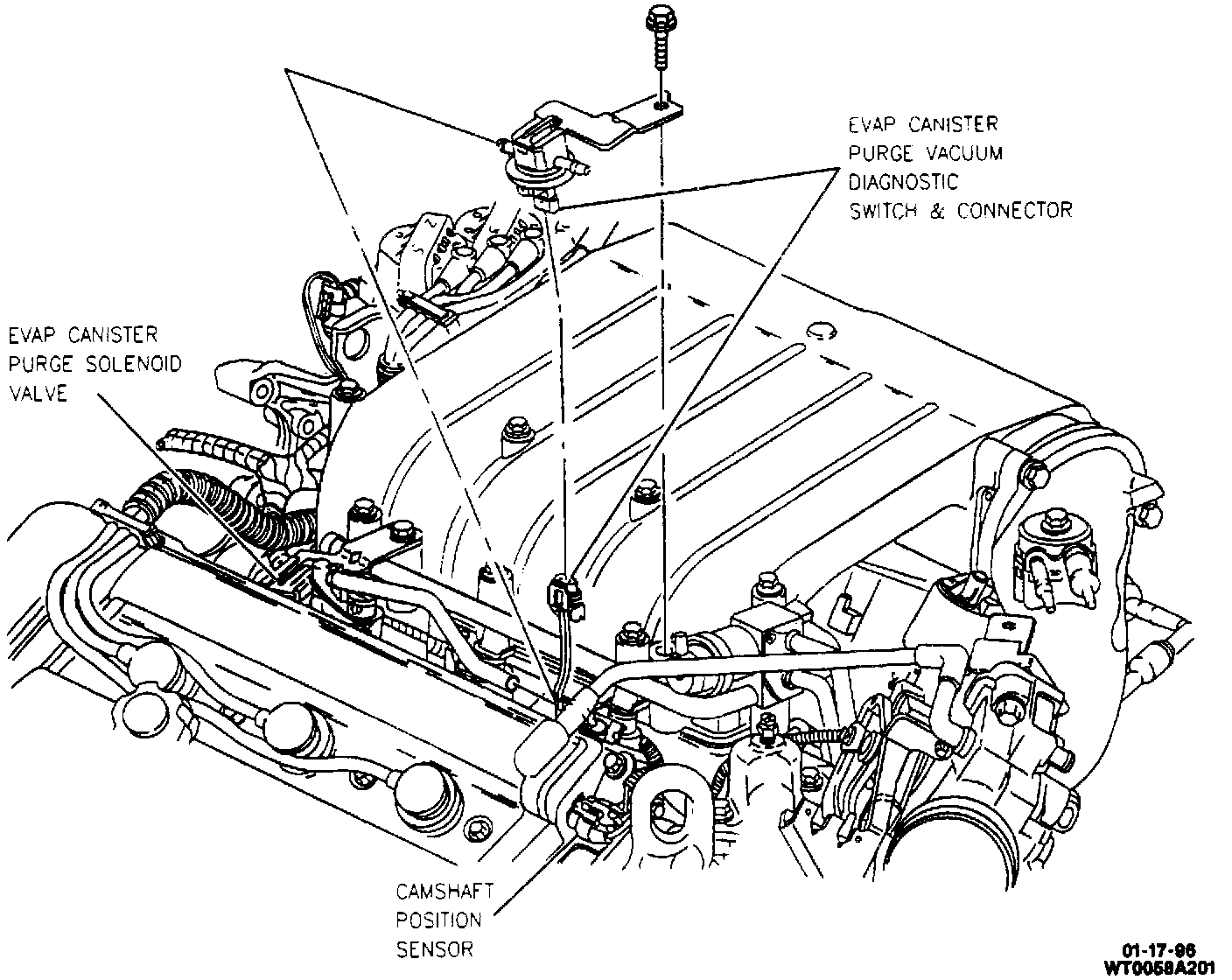 EVAP CANISTER PURGE VACUUM DIAGNOSTIC SWITCH & CONNECTOR

EVAP CANISTER PURGE SOLENOID VALVE

CAMSHAFT POSITION SENSOR

01-17-96
WT0058A201