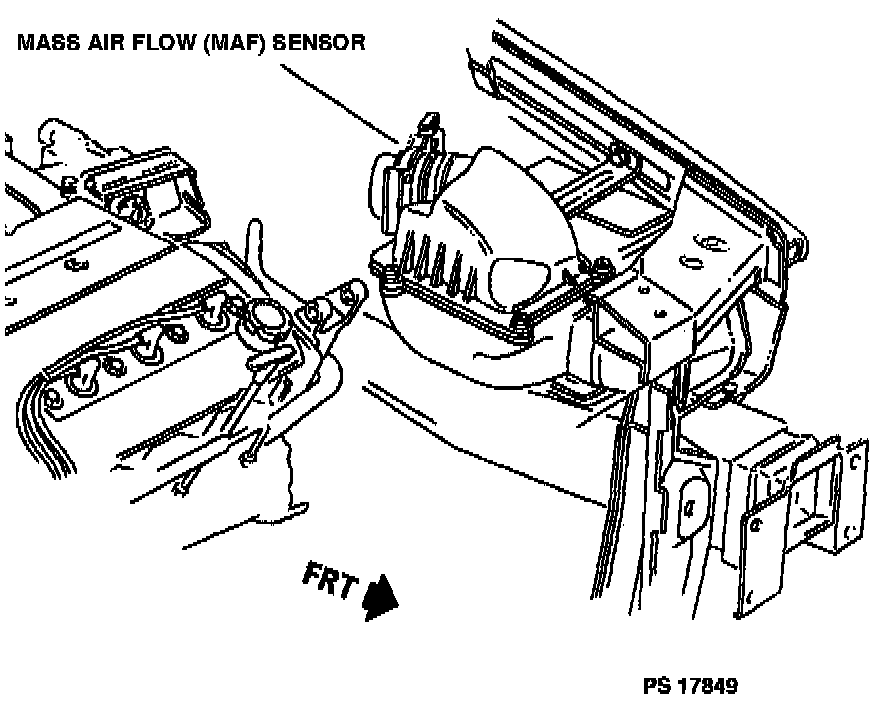 MASS AIR FLOW (MAF) SENSOR

FRT

PS 17849