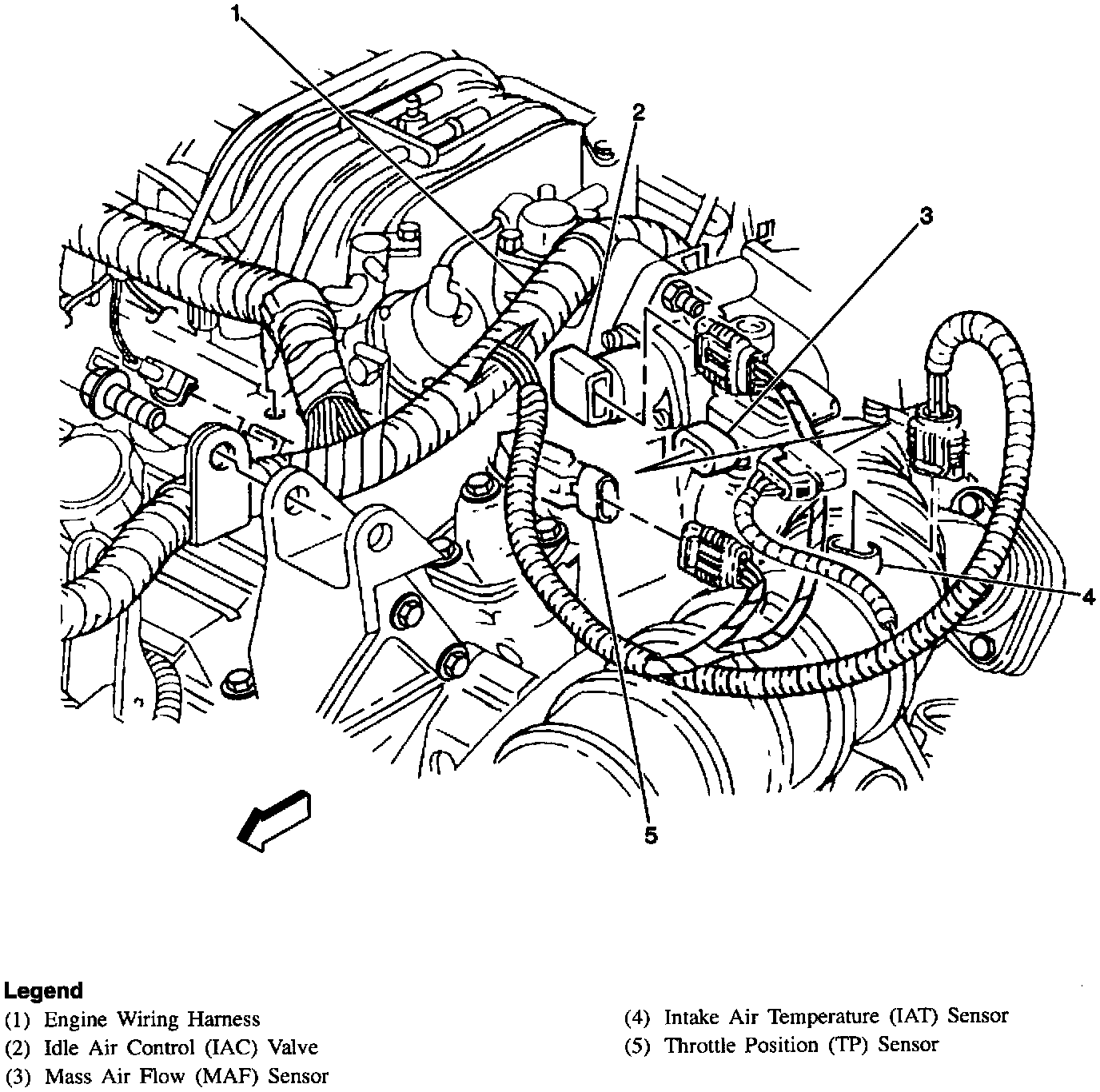 1
2
3
4
5

Legend
(1) Engine Wiring Harness
(2) Idle Air Control (IAC) Valve
(3) Mass Air Flow (MAF) Sensor
(4) Intake Air Temperature (IAT) Sensor
(5) Throttle Position (TP) Sensor