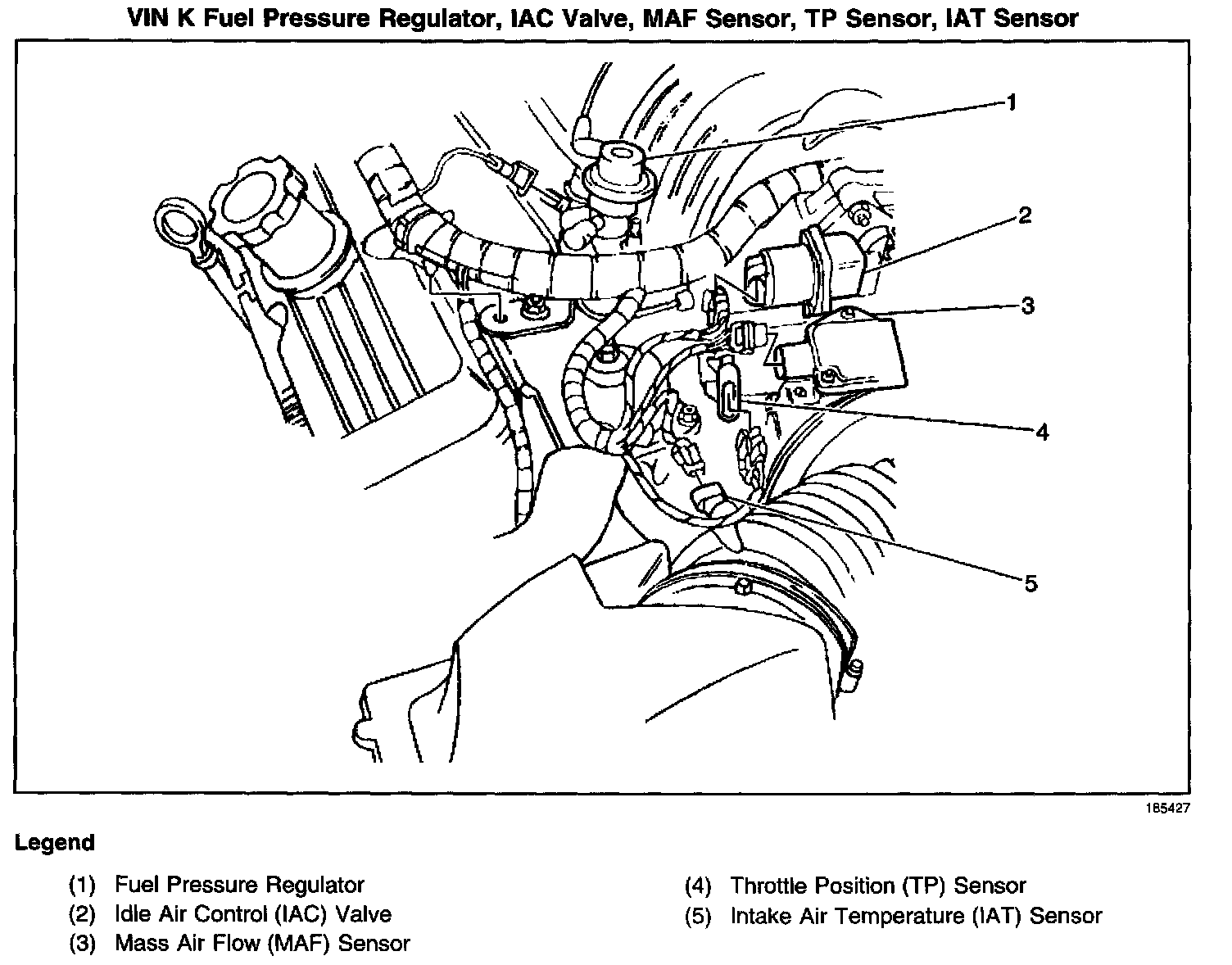 VIN K Fuel Pressure Regulator, IAC Valve, MAF Sensor, TP Sensor, IAT Sensor

1

2

3

4

5

165427

Legend

(1) Fuel Pressure Regulator
(2) Idle Air Control (IAC) Valve
(3) Mass Air Flow (MAF) Sensor

(4) Throttle Position (TP) Sensor
(5) Intake Air Temperature (IAT) Sensor