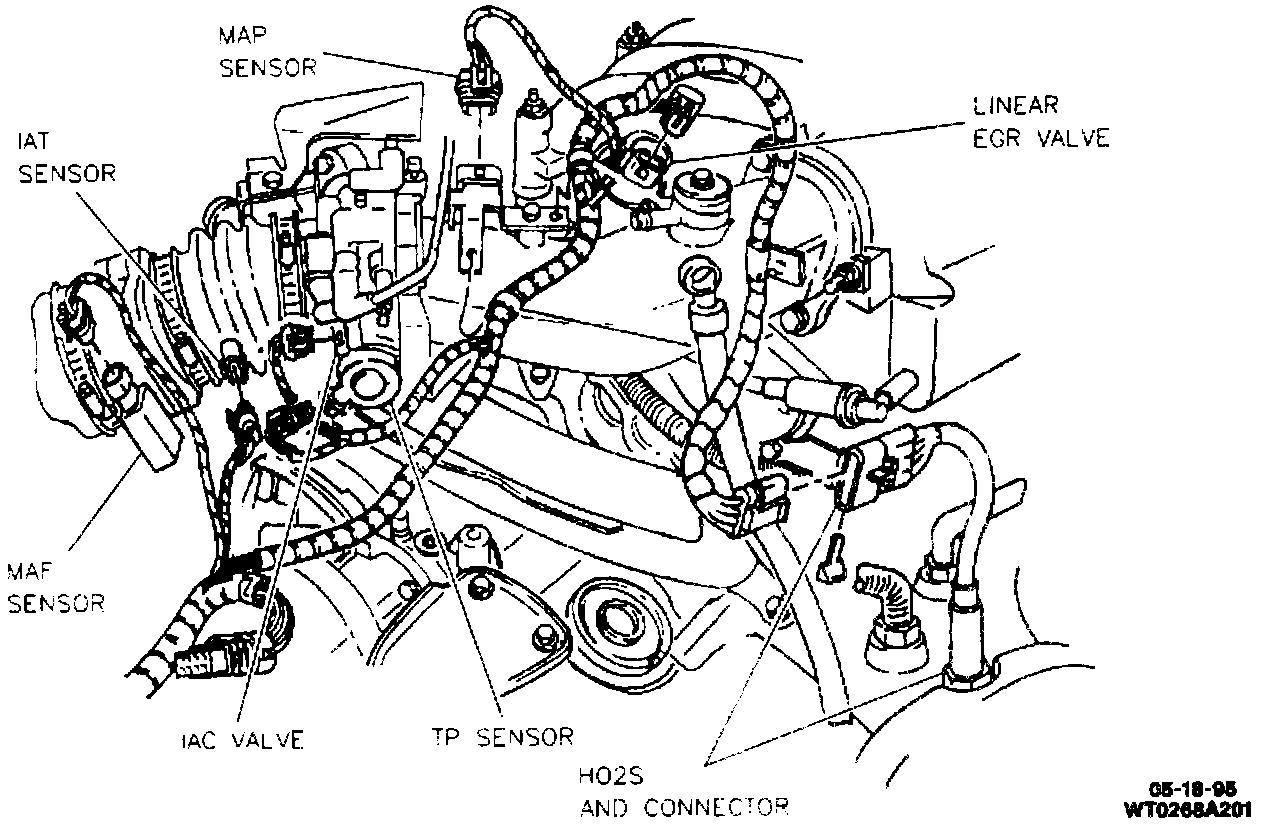 MAP SENSOR

LINEAR EGR VALVE

IAT SENSOR

MAF SENSOR

IAC VALVE

TP SENSOR

HO2S AND CONNECTOR

05-18-95
WT0268A201