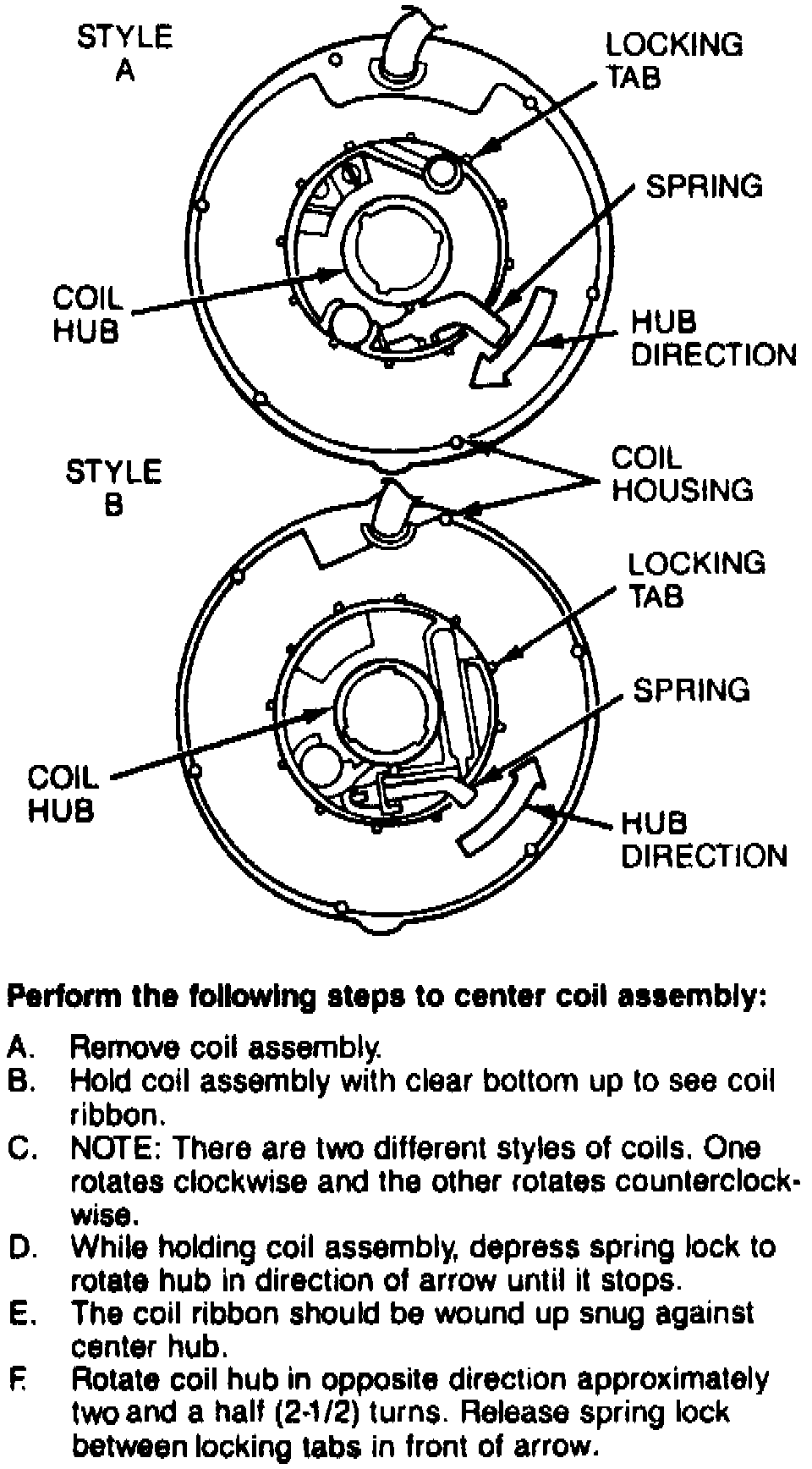 STYLE A

LOCKING TAB

SPRING

COIL HUB

HUB DIRECTION

STYLE B

COIL HOUSING

LOCKING TAB

SPRING

COIL HUB

HUB DIRECTION

Perform the following steps to center coil assembly:

A. Remove coil assembly.
B. Hold coil assembly with clear bottom up to see coil ribbon.
C. NOTE: There are two different styles of coils. One rotates clockwise and the other rotates counterclockwise.
D. While holding coil assembly, depress spring lock to rotate hub in direction of arrow until it stops.
E. The coil ribbon should be wound up snug against center hub.
F. Rotate coil hub in opposite direction approximately two and a half (2-1/2) turns. Release spring lock between locking tabs in front of arrow.