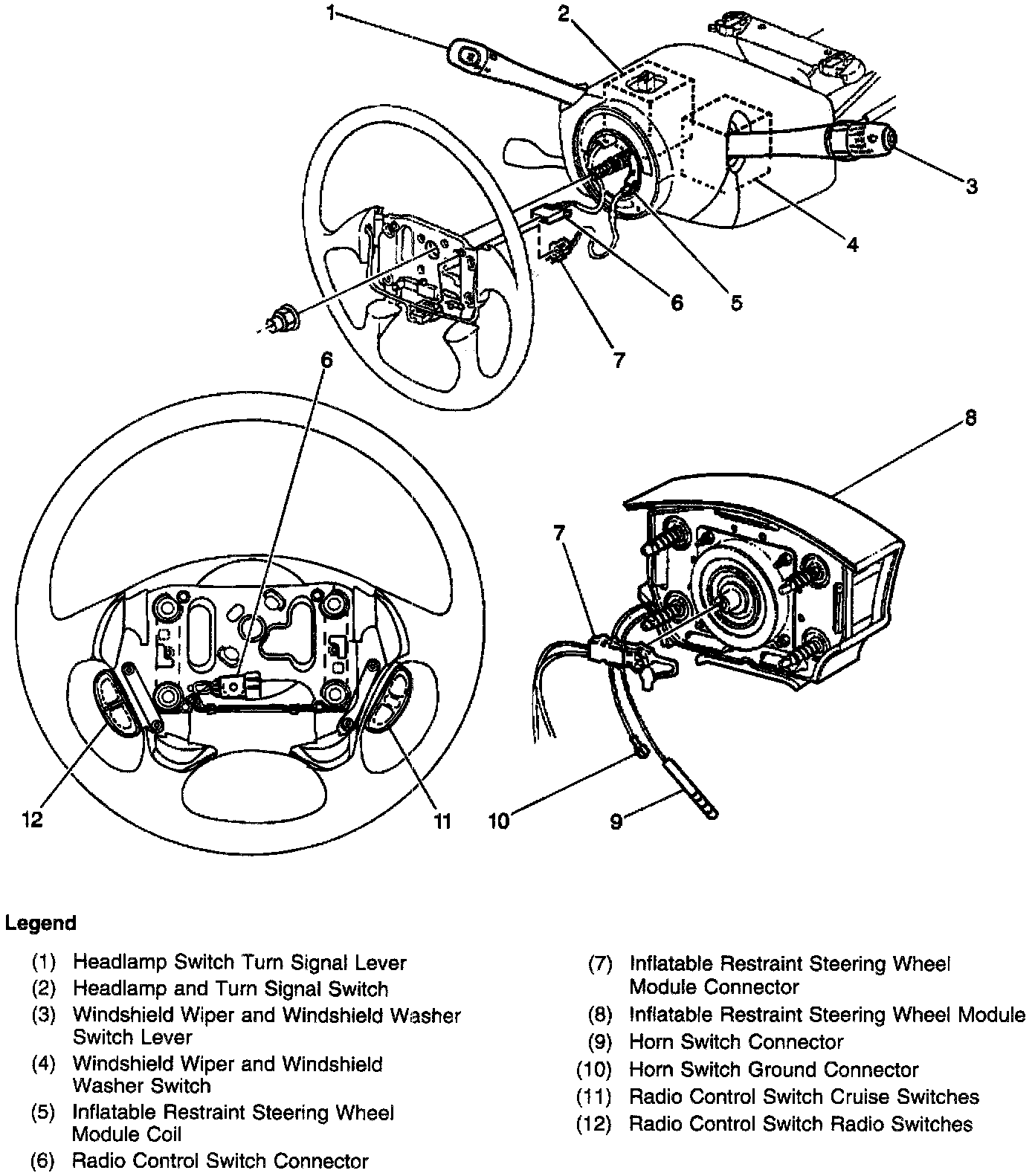 1
2
3
4
5
6
7
6
8
7
12
11
10
9

Legend

(1) Headlamp Switch Turn Signal Lever
(2) Headlamp and Turn Signal Switch
(3) Windshield Wiper and Windshield Washer Switch Lever
(4) Windshield Wiper and Windshield Washer Switch
(5) Inflatable Restraint Steering Wheel Module Coil
(6) Radio Control Switch Connector

(7) Inflatable Restraint Steering Wheel Module Connector
(8) Inflatable Restraint Steering Wheel Module
(9) Horn Switch Connector
(10) Horn Switch Ground Connector
(11) Radio Control Switch Cruise Switches
(12) Radio Control Switch Radio Switches