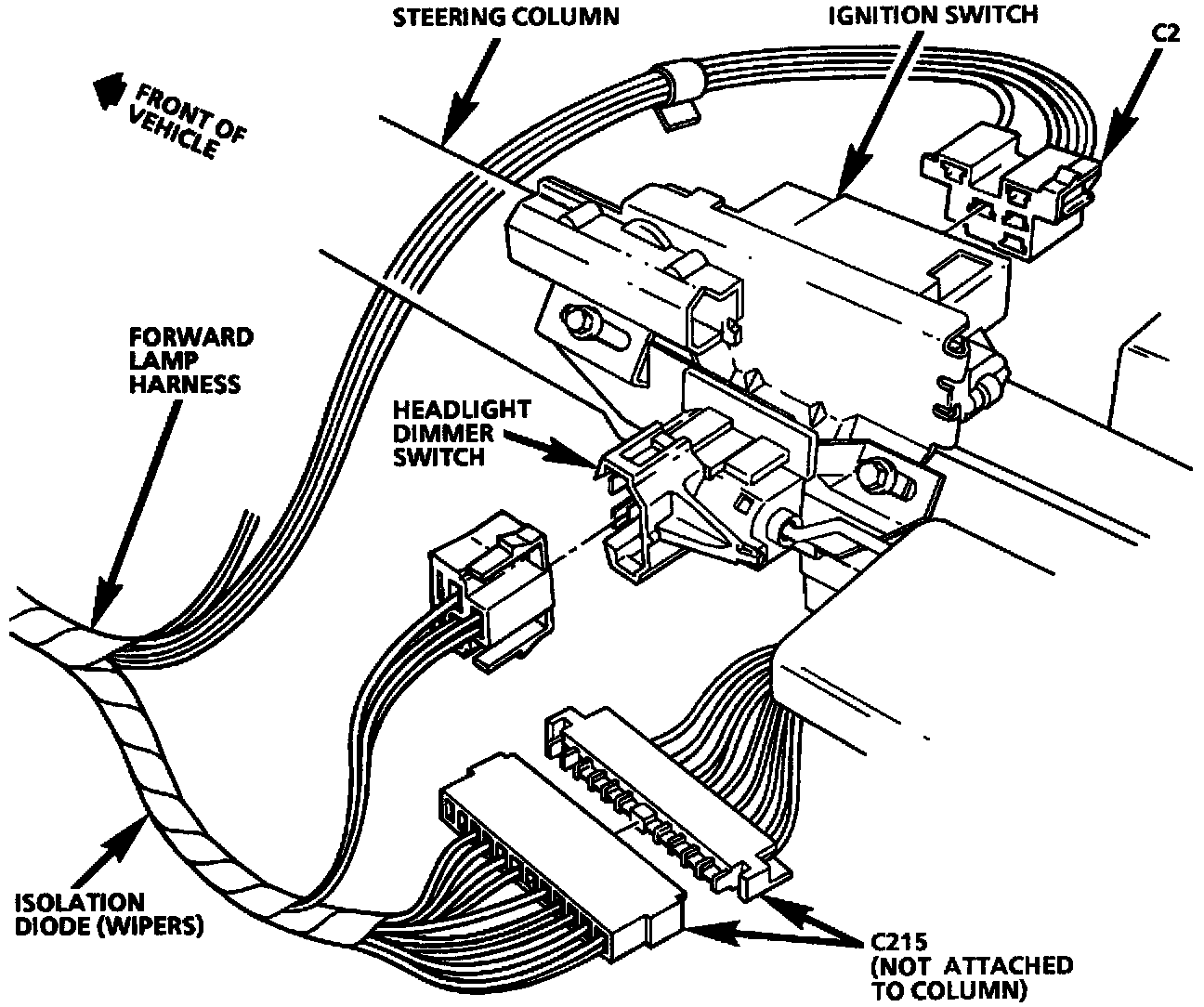 STEERING COLUMN

IGNITION SWITCH

C2

FRONT OF VEHICLE

FORWARD LAMP HARNESS

HEADLIGHT DIMMER SWITCH

ISOLATION DIODE (WIPERS)

C215 (NOT ATTACHED TO COLUMN)