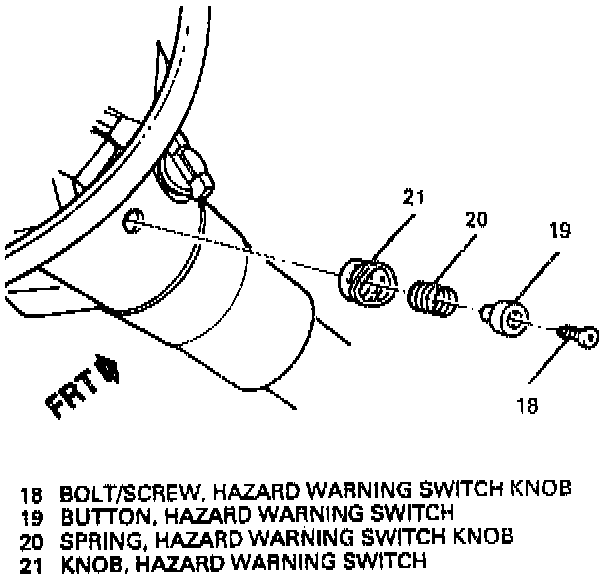 21
20
19
18
FRT

18 BOLT/SCREW, HAZARD WARNING SWITCH KNOB
19 BUTTON, HAZARD WARNING SWITCH
20 SPRING, HAZARD WARNING SWITCH KNOB
21 KNOB, HAZARD WARNING SWITCH