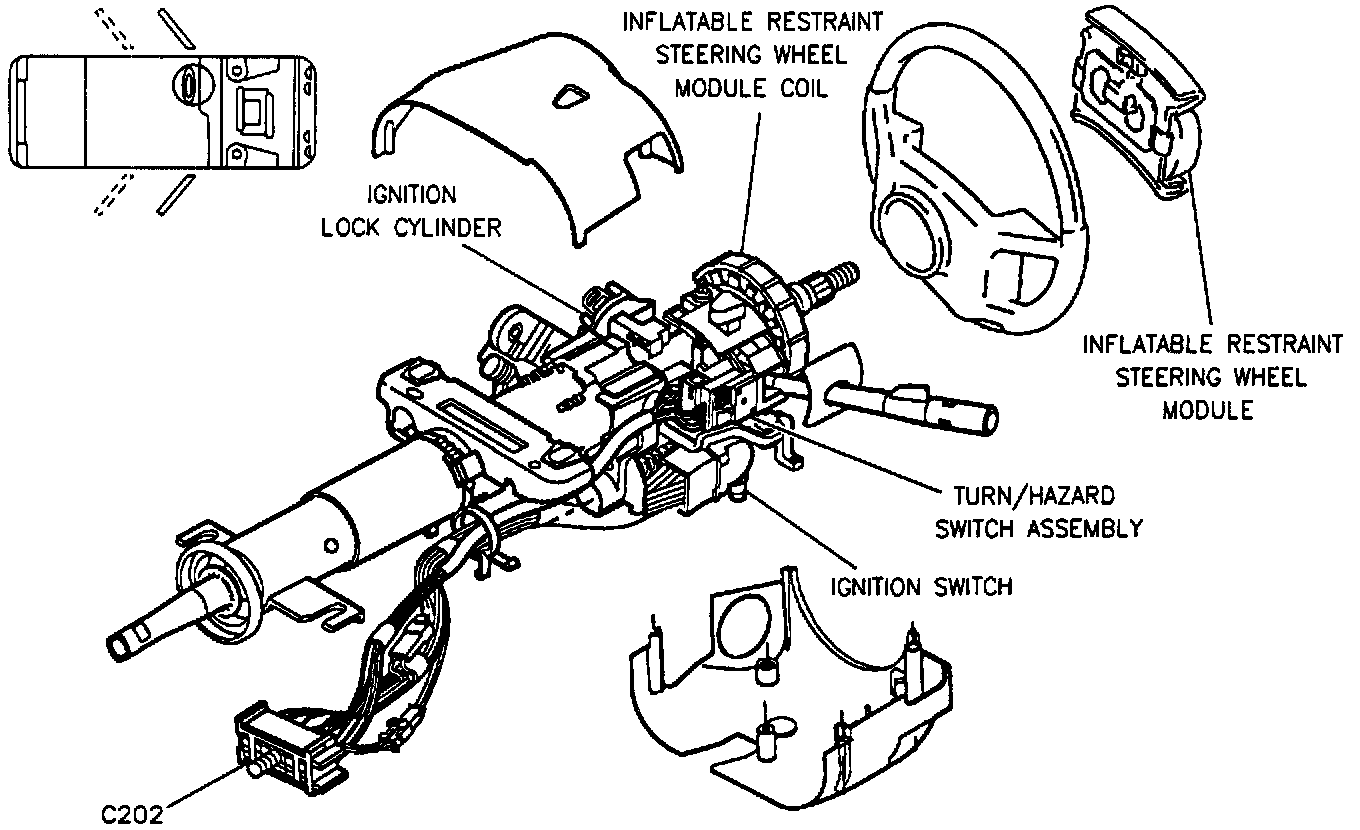 INFLATABLE RESTRAINT
STEERING WHEEL
MODULE COIL

IGNITION
LOCK CYLINDER

INFLATABLE RESTRAINT
STEERING WHEEL
MODULE

TURN/HAZARD
SWITCH ASSEMBLY

IGNITION SWITCH

C202