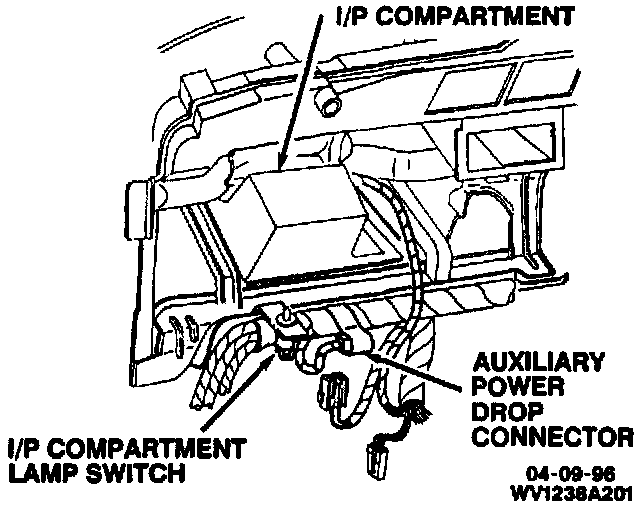 I/P COMPARTMENT

AUXILIARY POWER DROP CONNECTOR

I/P COMPARTMENT LAMP SWITCH

04-09-96
WV1238A201