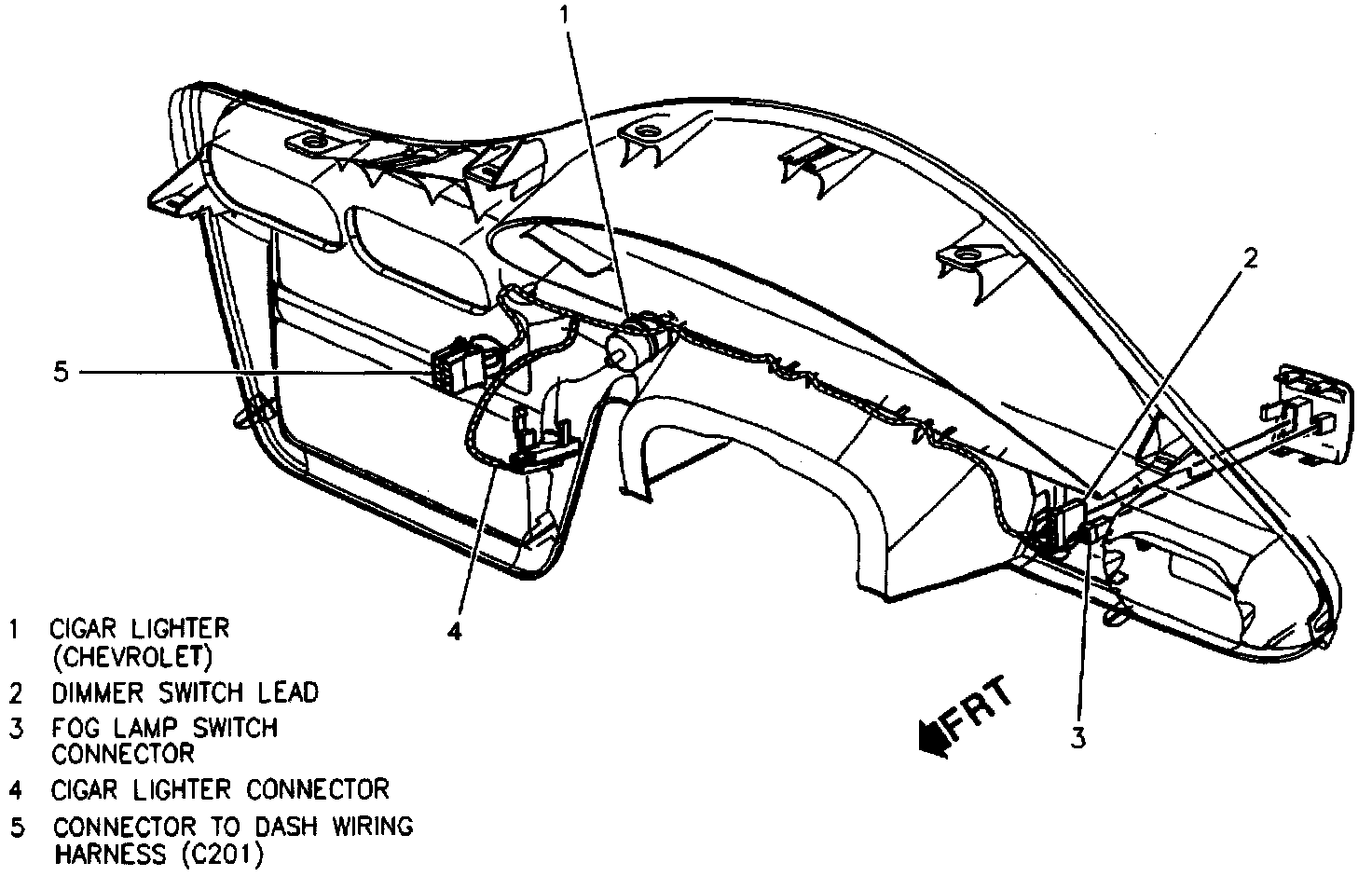 1

2

5

4

3

FRT

1 CIGAR LIGHTER (CHEVROLET)

2 DIMMER SWITCH LEAD

3 FOG LAMP SWITCH CONNECTOR

4 CIGAR LIGHTER CONNECTOR

5 CONNECTOR TO DASH WIRING HARNESS (C201)