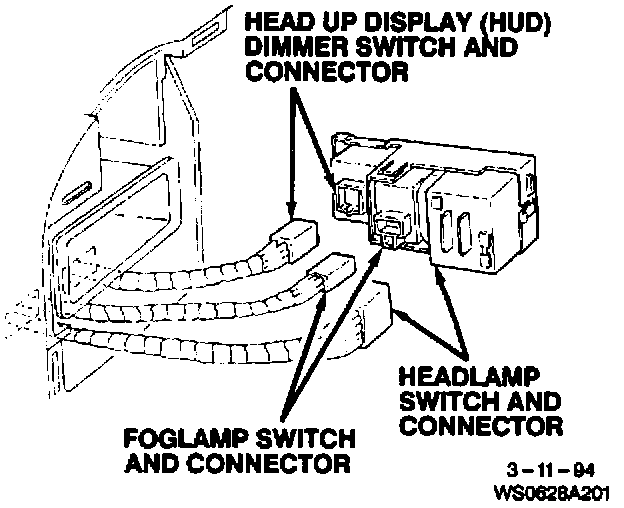 HEAD UP DISPLAY (HUD) DIMMER SWITCH AND CONNECTOR

HEADLAMP SWITCH AND CONNECTOR

FOGLAMP SWITCH AND CONNECTOR

3 – 11 – 94
WS0628A201