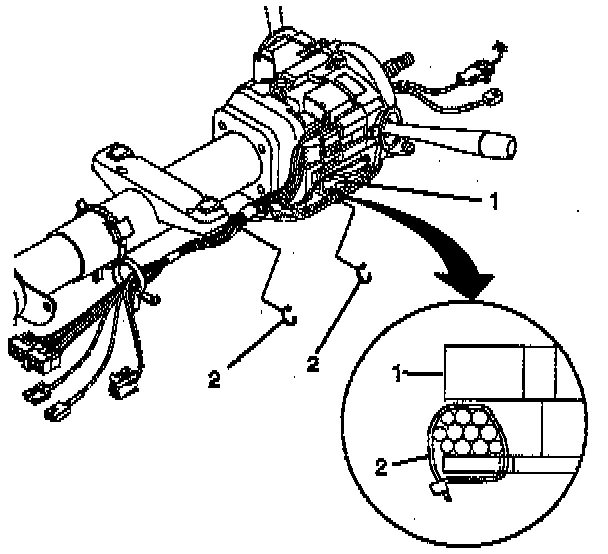 1
2
2
1
2