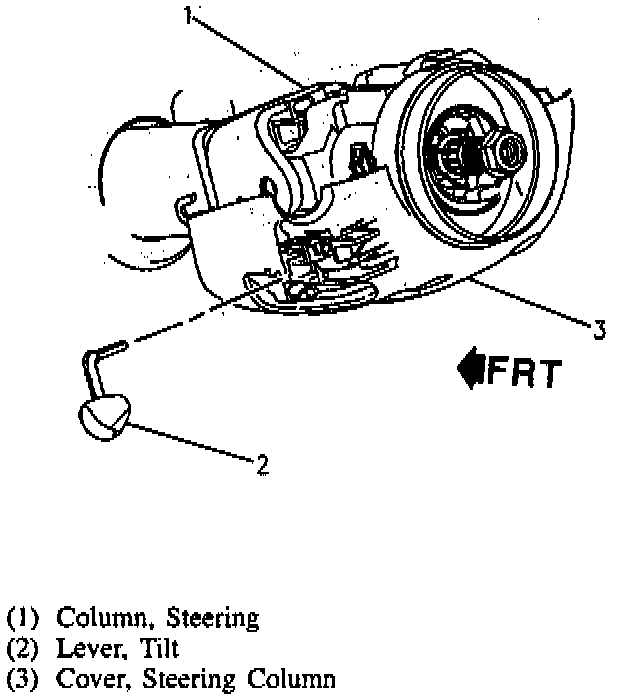 1

3

FRT

2

(1) Column, Steering
(2) Lever, Tilt
(3) Cover, Steering Column