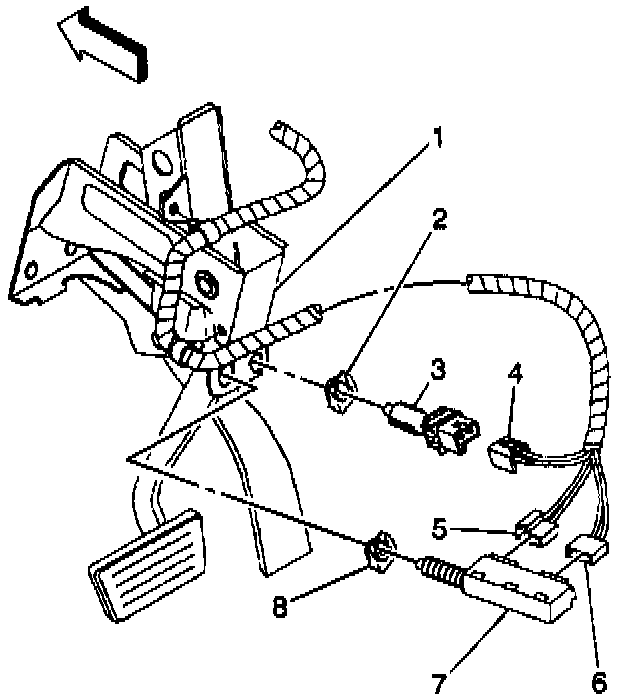 1
2
3
4
5
8
7
6