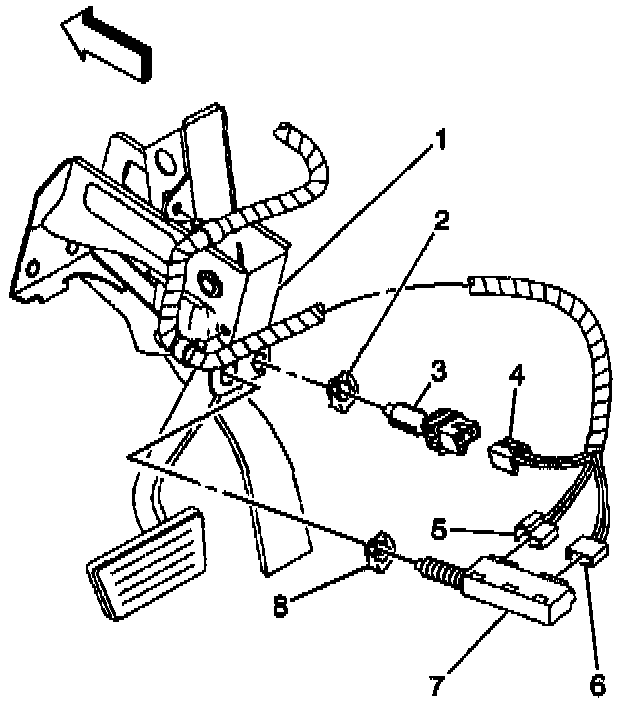 1
2
3
4
5
8
7
6