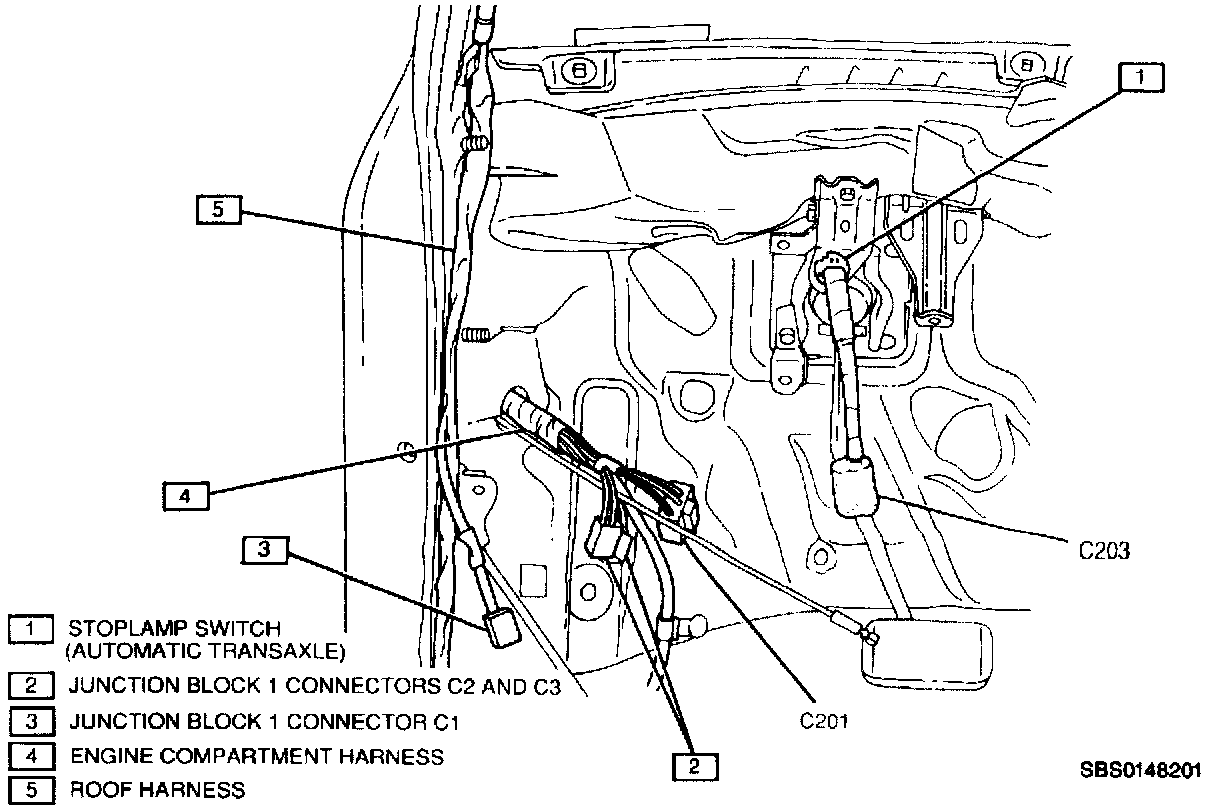 1

5

4

3

C203

C201

2

1 STOPLAMP SWITCH (AUTOMATIC TRANSAXLE)

2 JUNCTION BLOCK 1 CONNECTORS C2 AND C3

3 JUNCTION BLOCK 1 CONNECTOR C1

4 ENGINE COMPARTMENT HARNESS

5 ROOF HARNESS

SBS0148201