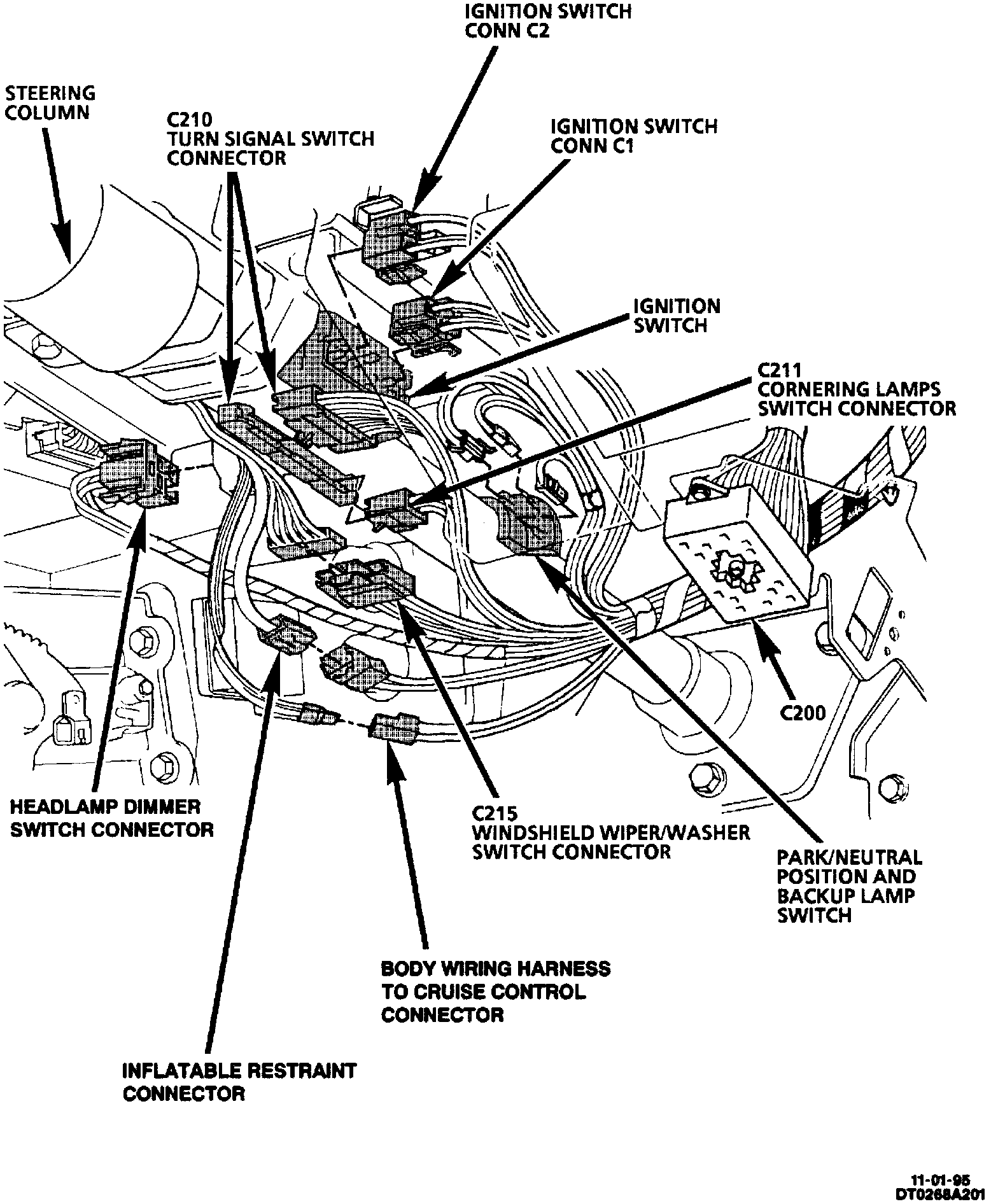 IGNITION SWITCH
CONN C2

STEERING
COLUMN

C210
TURN SIGNAL SWITCH
CONNECTOR

IGNITION SWITCH
CONN C1

IGNITION
SWITCH

C211
CORNERING LAMPS
SWITCH CONNECTOR

C200

HEADLAMP DIMMER
SWITCH CONNECTOR

C215
WINDSHIELD WIPER/WASHER
SWITCH CONNECTOR

PARK/NEUTRAL
POSITION AND
BACKUP LAMP
SWITCH

BODY WIRING HARNESS
TO CRUISE CONTROL
CONNECTOR

INFLATABLE RESTRAINT
CONNECTOR

11-01-95
DT0268A201