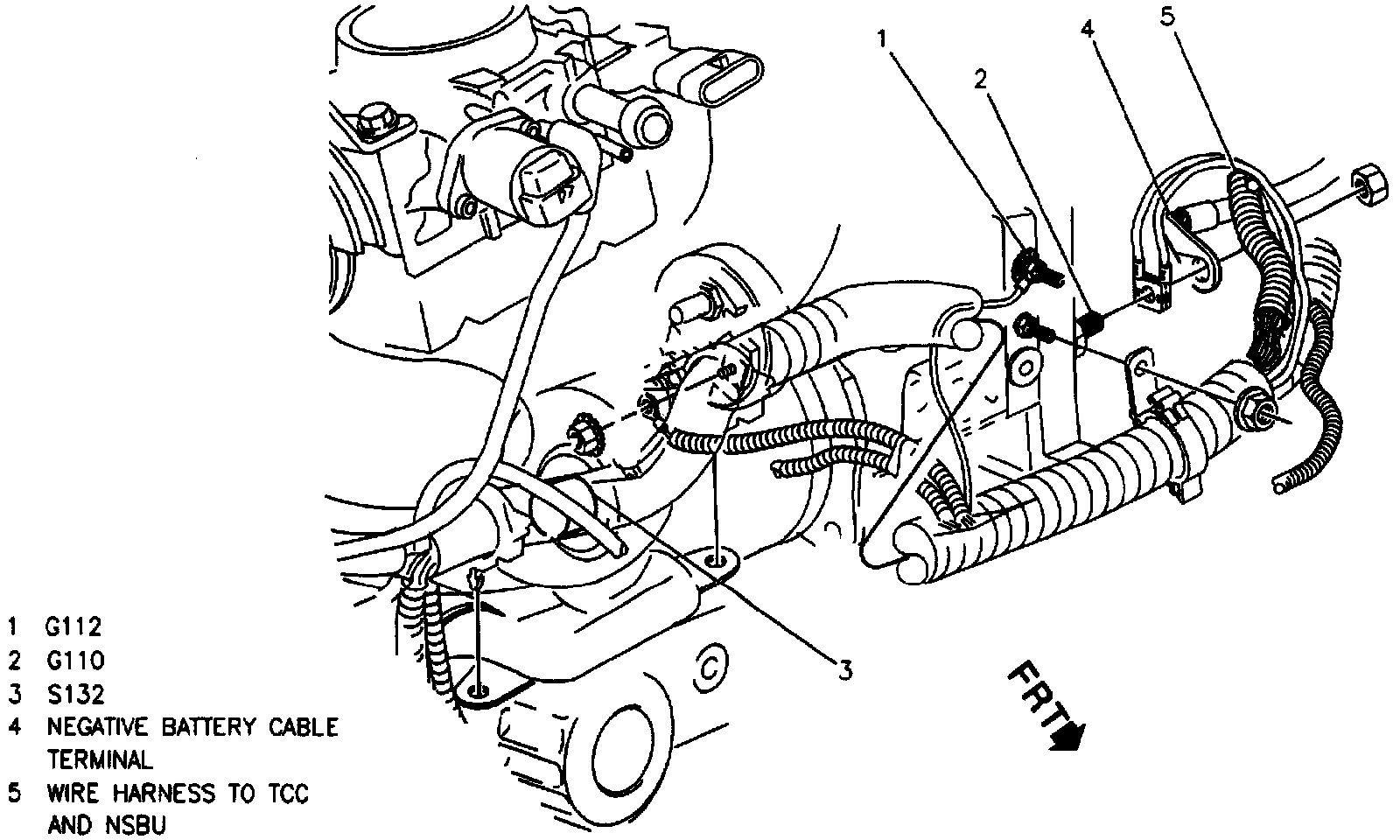 1
2
4
5
3
FRT

1 G112
2 G110
3 S132
4 NEGATIVE BATTERY CABLE TERMINAL
5 WIRE HARNESS TO TCC AND NSBU