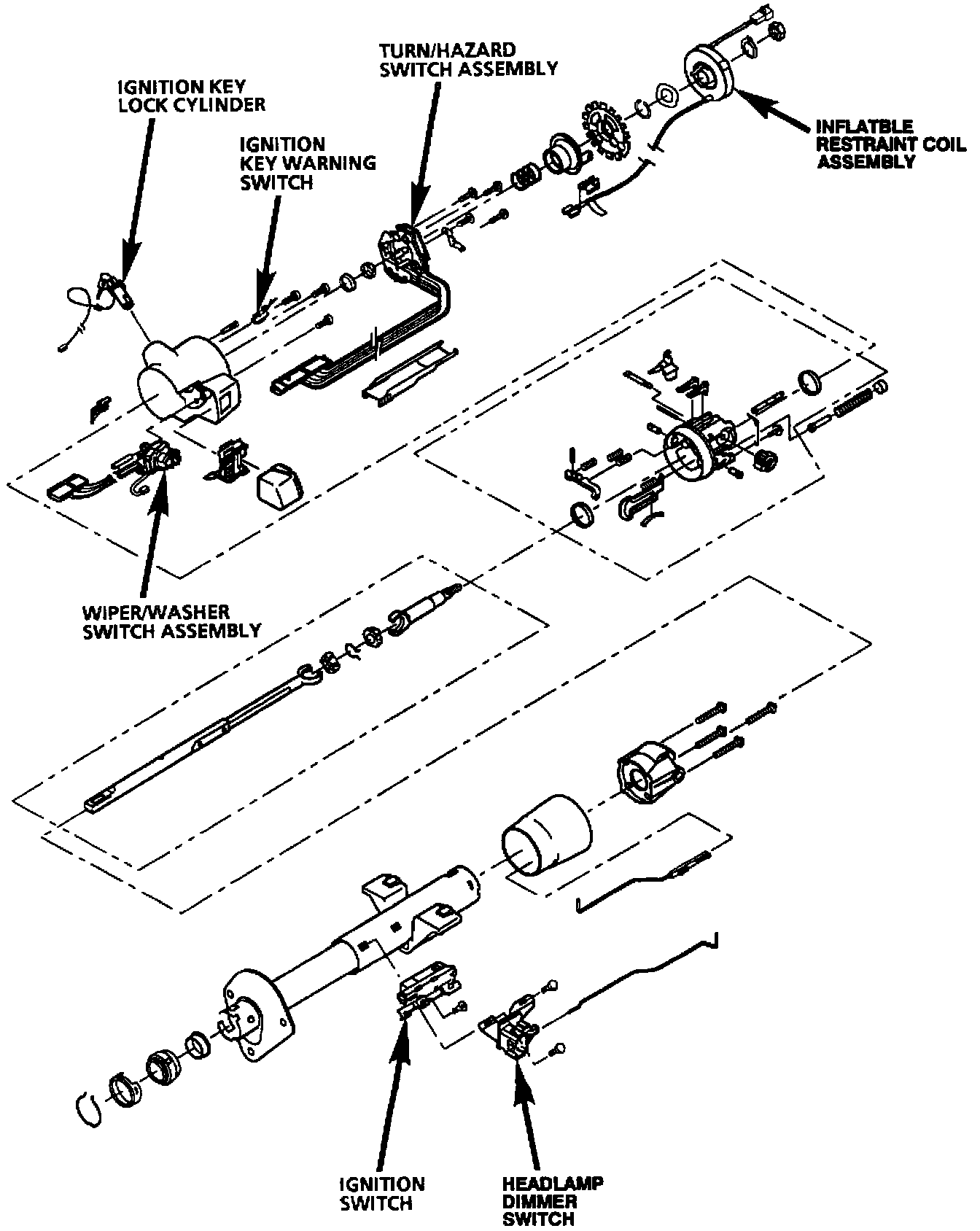 TURN/HAZARD SWITCH ASSEMBLY

IGNITION KEY LOCK CYLINDER

IGNITION KEY WARNING SWITCH

INFLATBLE RESTRAINT COIL ASSEMBLY

WIPER/WASHER SWITCH ASSEMBLY

IGNITION SWITCH

HEADLAMP DIMMER SWITCH