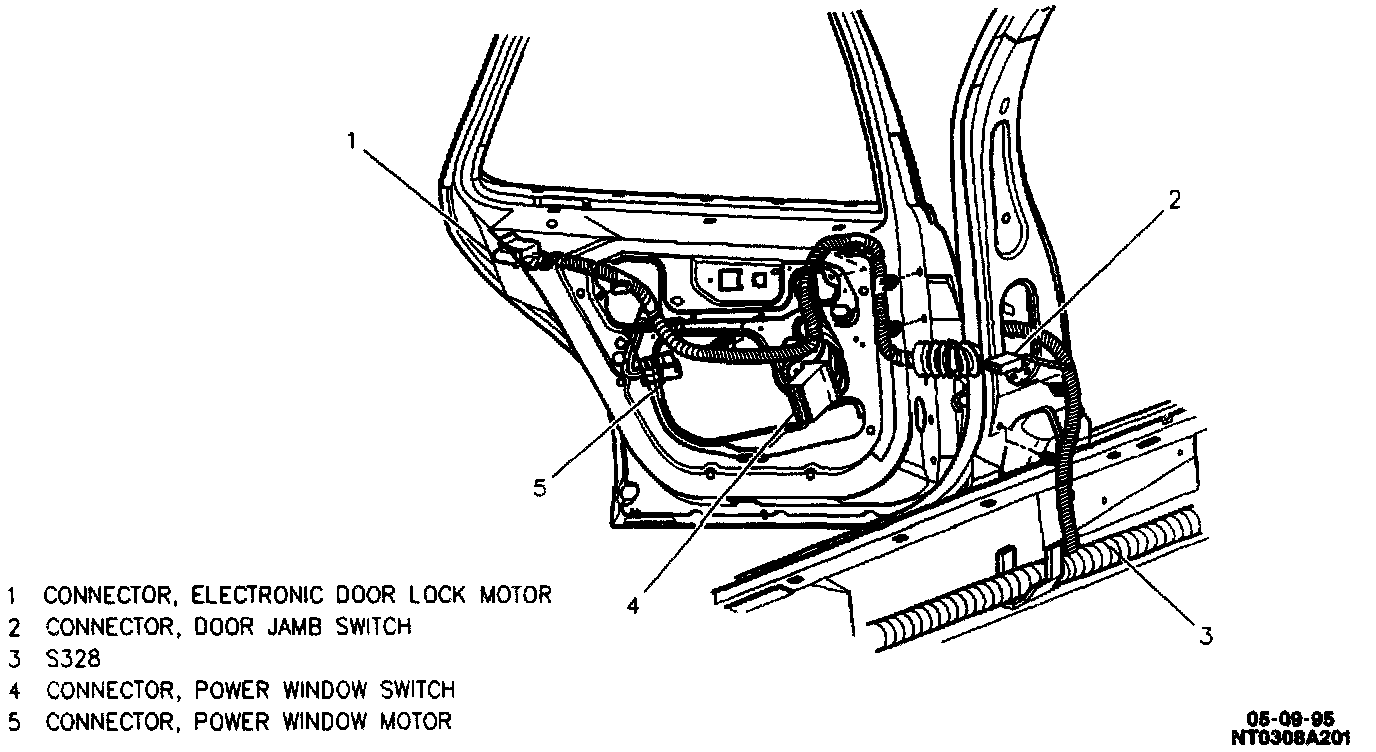 1

2

5

4

3

1 CONNECTOR, ELECTRONIC DOOR LOCK MOTOR
2 CONNECTOR, DOOR JAMB SWITCH
3 S328
4 CONNECTOR, POWER WINDOW SWITCH
5 CONNECTOR, POWER WINDOW MOTOR

05-09-95
NT0308A201