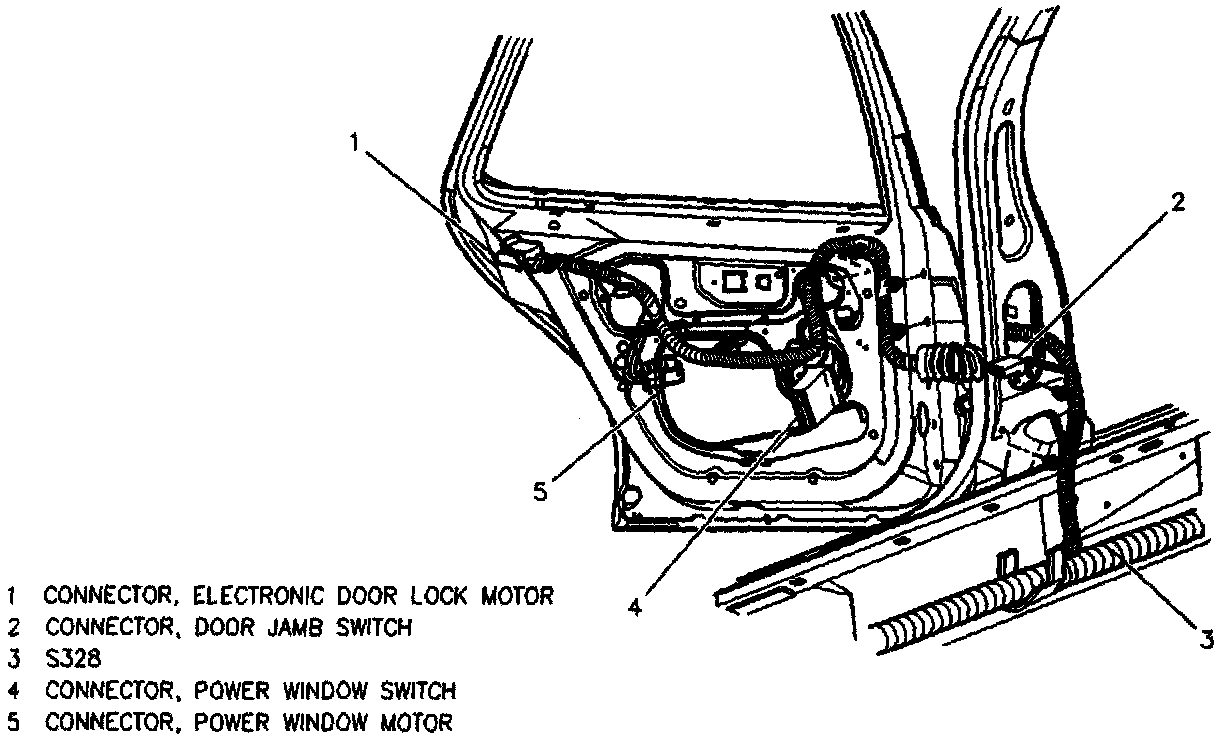 1

2

5

4

3

1 CONNECTOR, ELECTRONIC DOOR LOCK MOTOR
2 CONNECTOR, DOOR JAMB SWITCH
3 S328
4 CONNECTOR, POWER WINDOW SWITCH
5 CONNECTOR, POWER WINDOW MOTOR