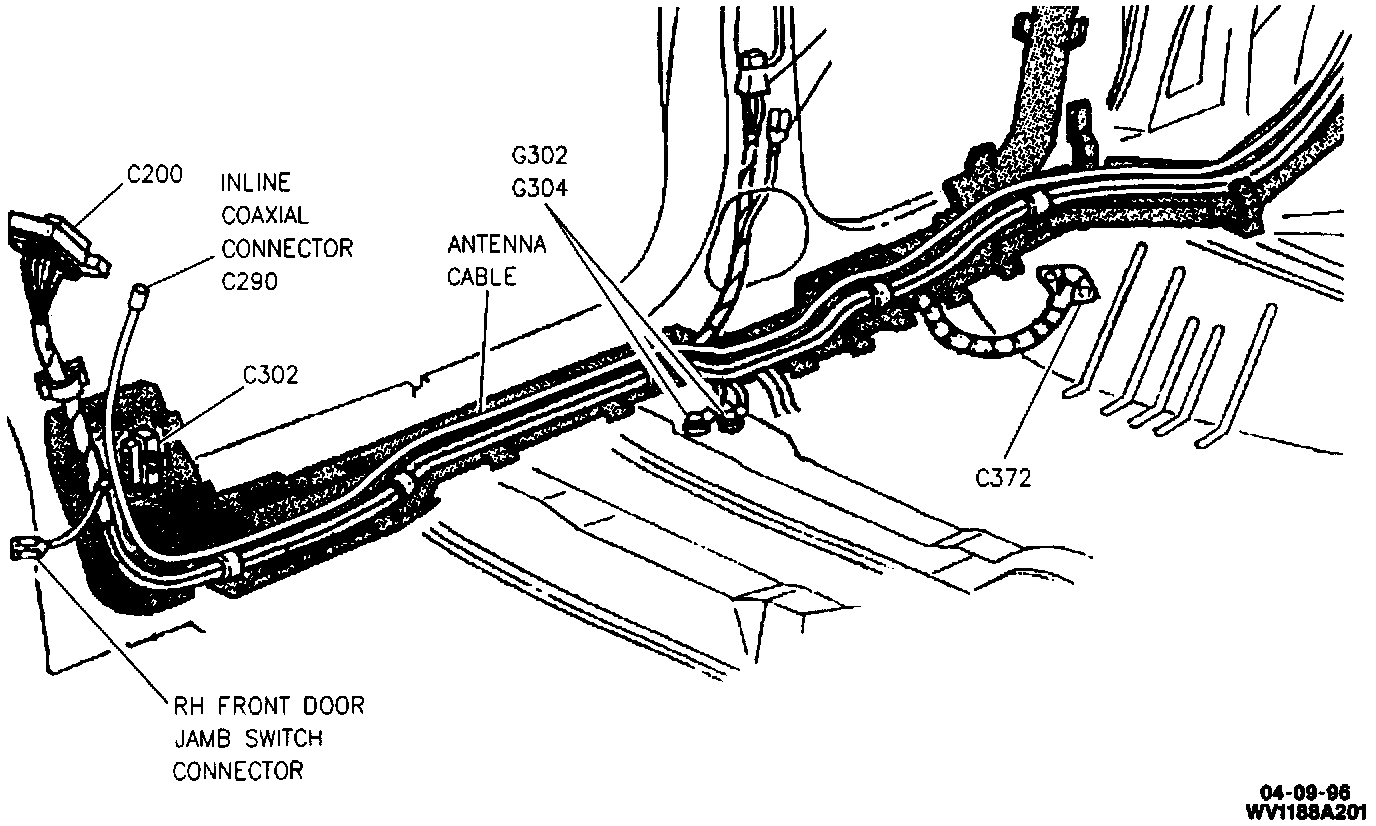 C200

INLINE COAXIAL CONNECTOR C290

ANTENNA CABLE

G302
G304

C302

C372

RH FRONT DOOR JAMB SWITCH CONNECTOR

04-09-96
WV1188A201