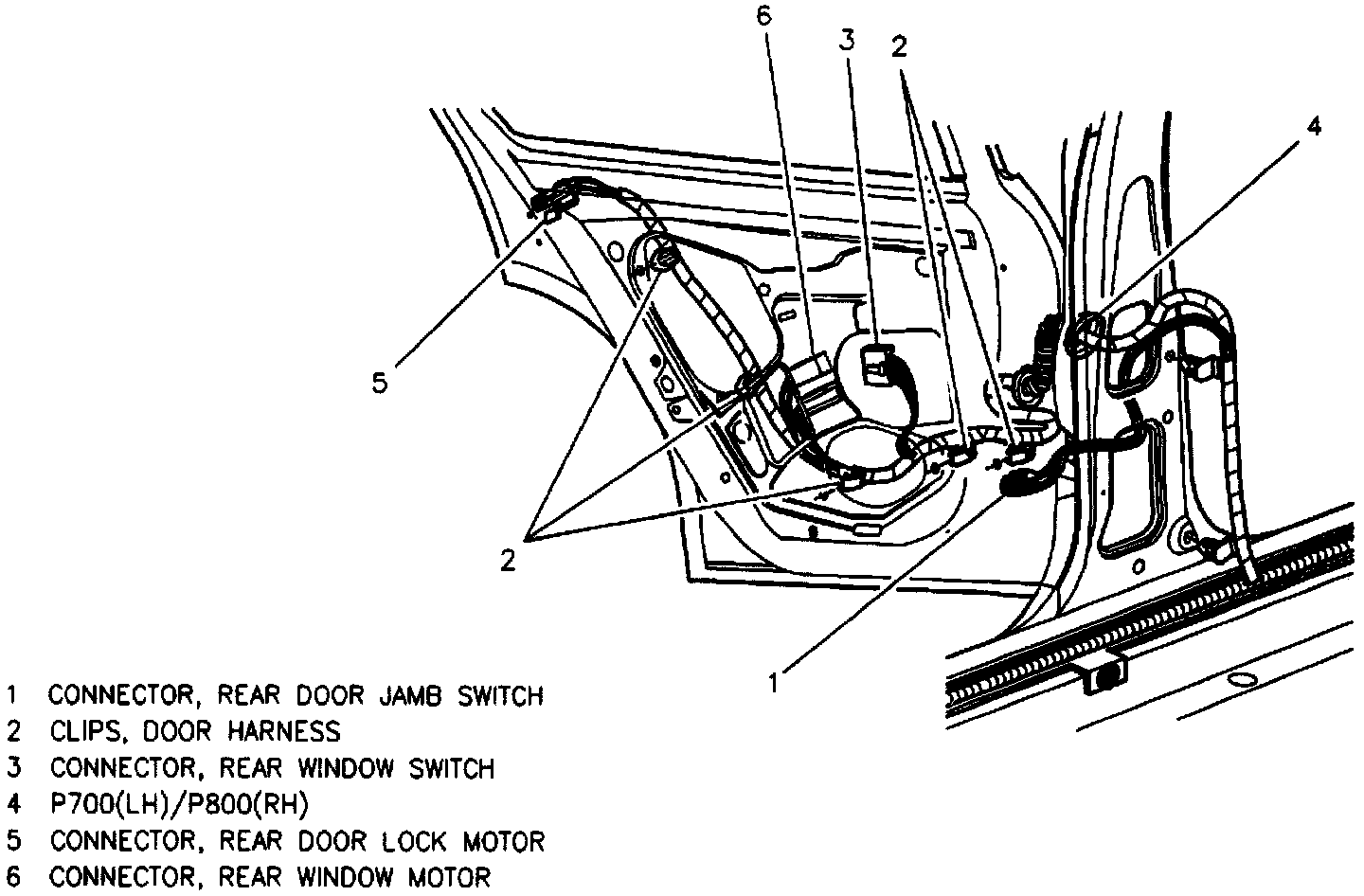 6
3
2
4
5
2
1

1 CONNECTOR, REAR DOOR JAMB SWITCH
2 CLIPS, DOOR HARNESS
3 CONNECTOR, REAR WINDOW SWITCH
4 P700(LH)/P800(RH)
5 CONNECTOR, REAR DOOR LOCK MOTOR
6 CONNECTOR, REAR WINDOW MOTOR