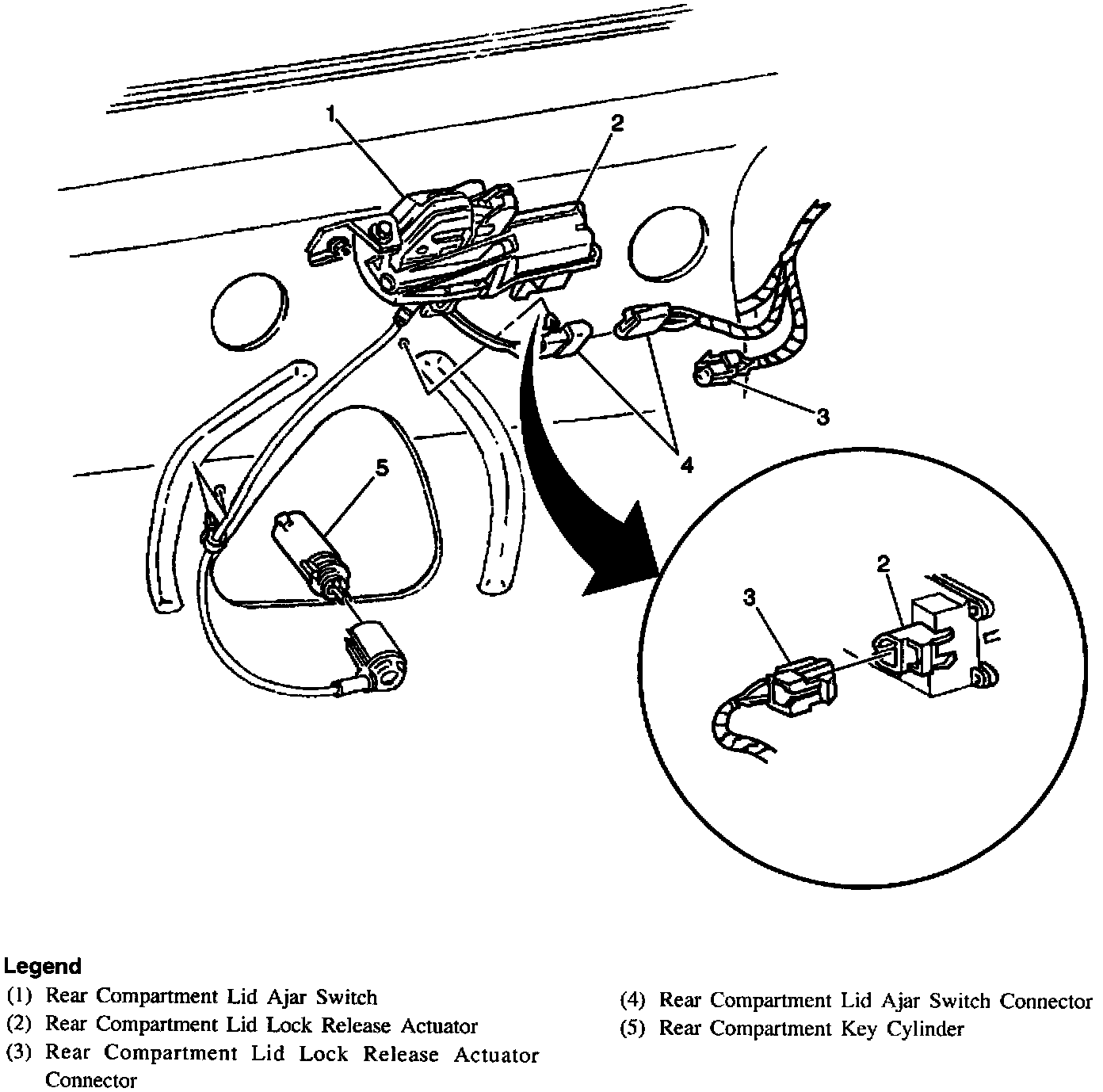 1
2
3
4
5
2
3

Legend
(1) Rear Compartment Lid Ajar Switch
(2) Rear Compartment Lid Lock Release Actuator
(3) Rear Compartment Lid Lock Release Actuator Connector

(4) Rear Compartment Lid Ajar Switch Connector
(5) Rear Compartment Key Cylinder