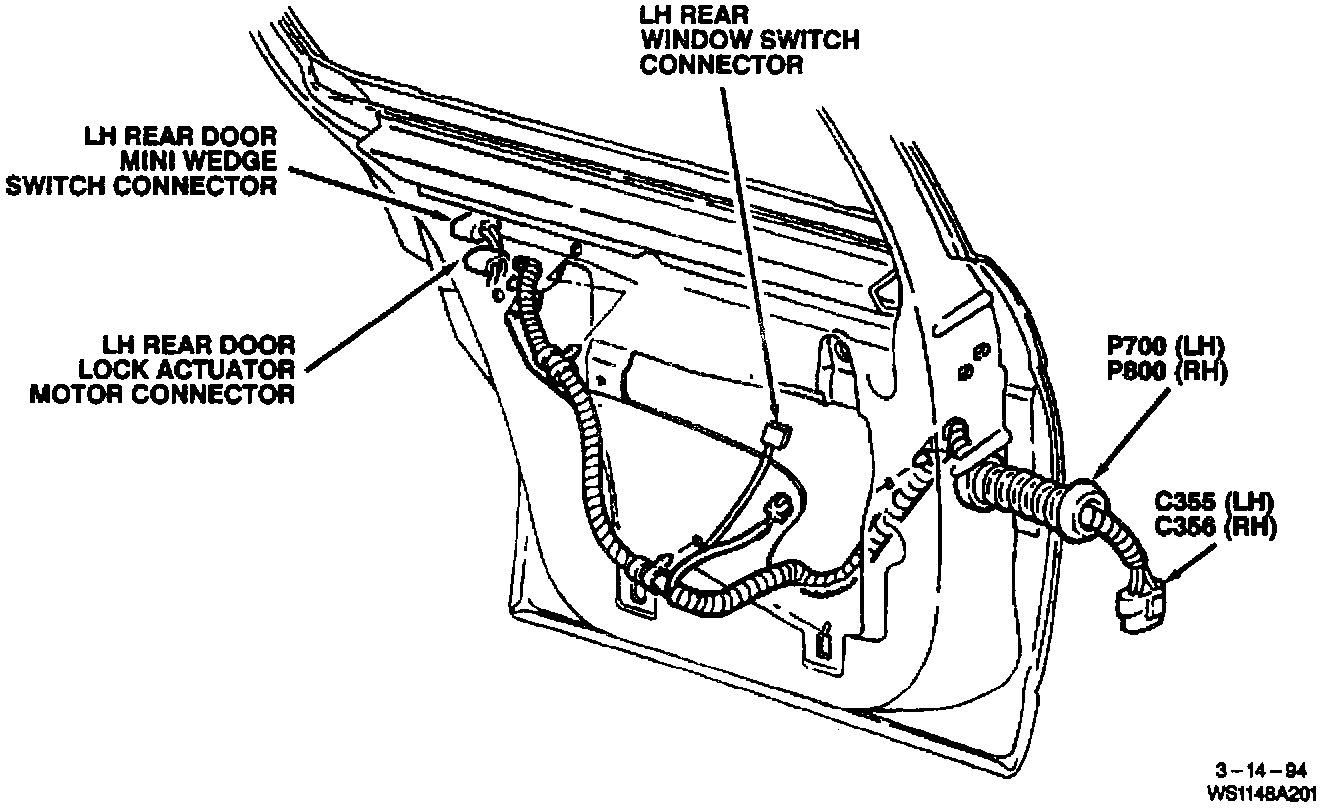 LH REAR WINDOW SWITCH CONNECTOR

LH REAR DOOR MINI WEDGE SWITCH CONNECTOR

LH REAR DOOR LOCK ACTUATOR MOTOR CONNECTOR

P700 (LH)
P800 (RH)

C355 (LH)
C356 (RH)

3 – 14 – 94
WS1148A201