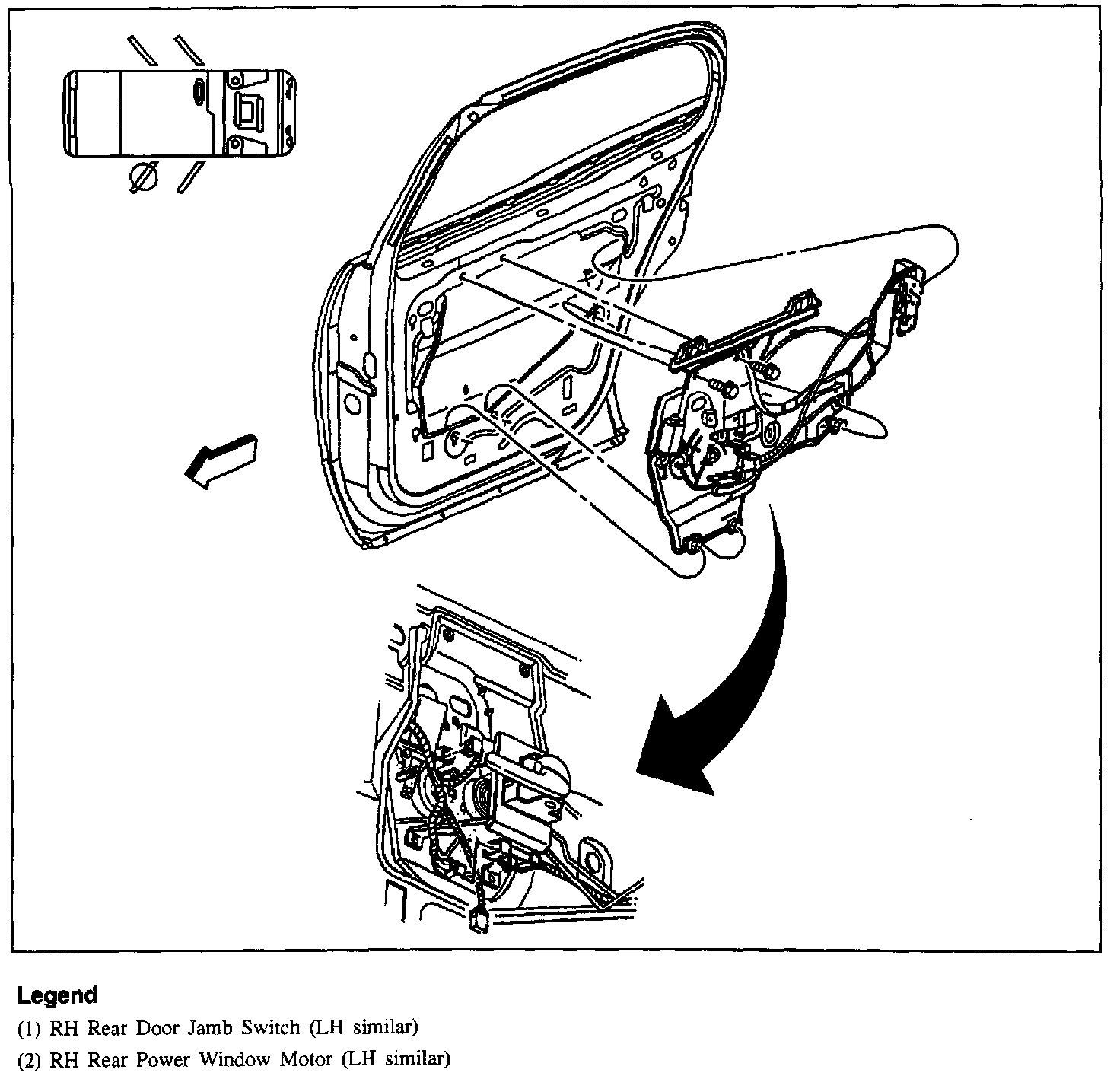 Legend

(1) RH Rear Door Jamb Switch (LH similar)

(2) RH Rear Power Window Motor (LH similar)