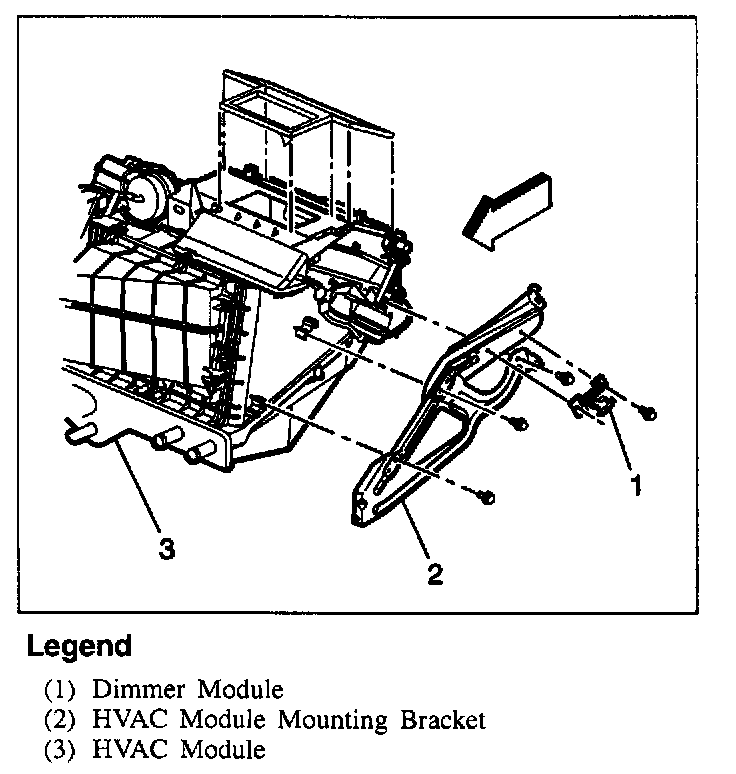 1

3

2

Legend

(1) Dimmer Module
(2) HVAC Module Mounting Bracket
(3) HVAC Module