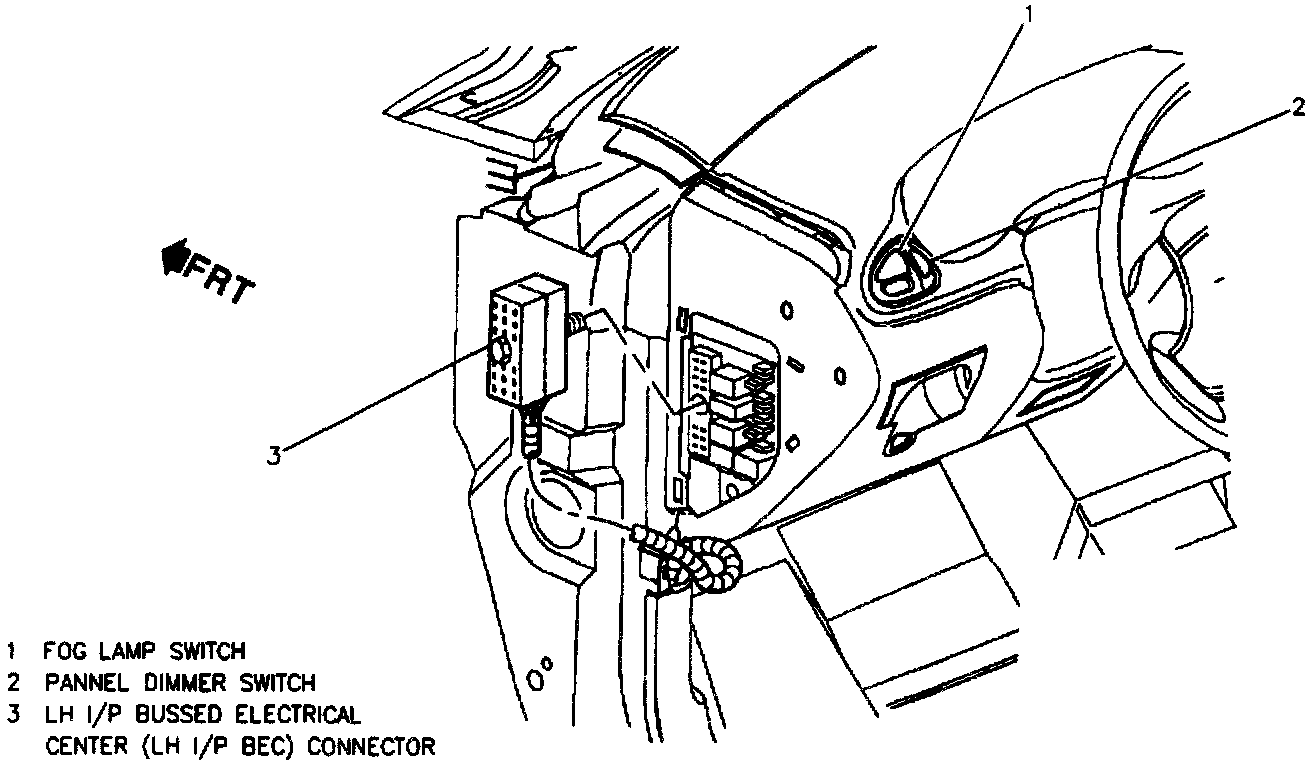 1

2

FRT

3

1 FOG LAMP SWITCH
2 PANNEL DIMMER SWITCH
3 LH I/P BUSSED ELECTRICAL CENTER (LH I/P BEC) CONNECTOR