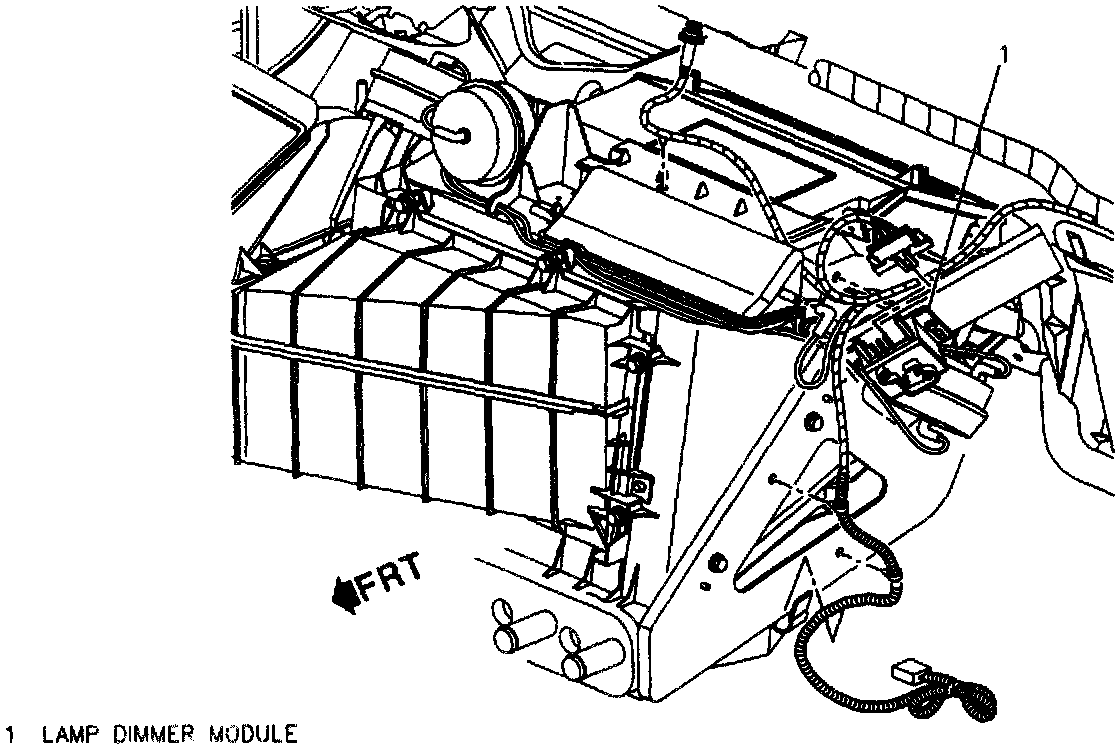 1

FRT

1 LAMP DIMMER MODULE