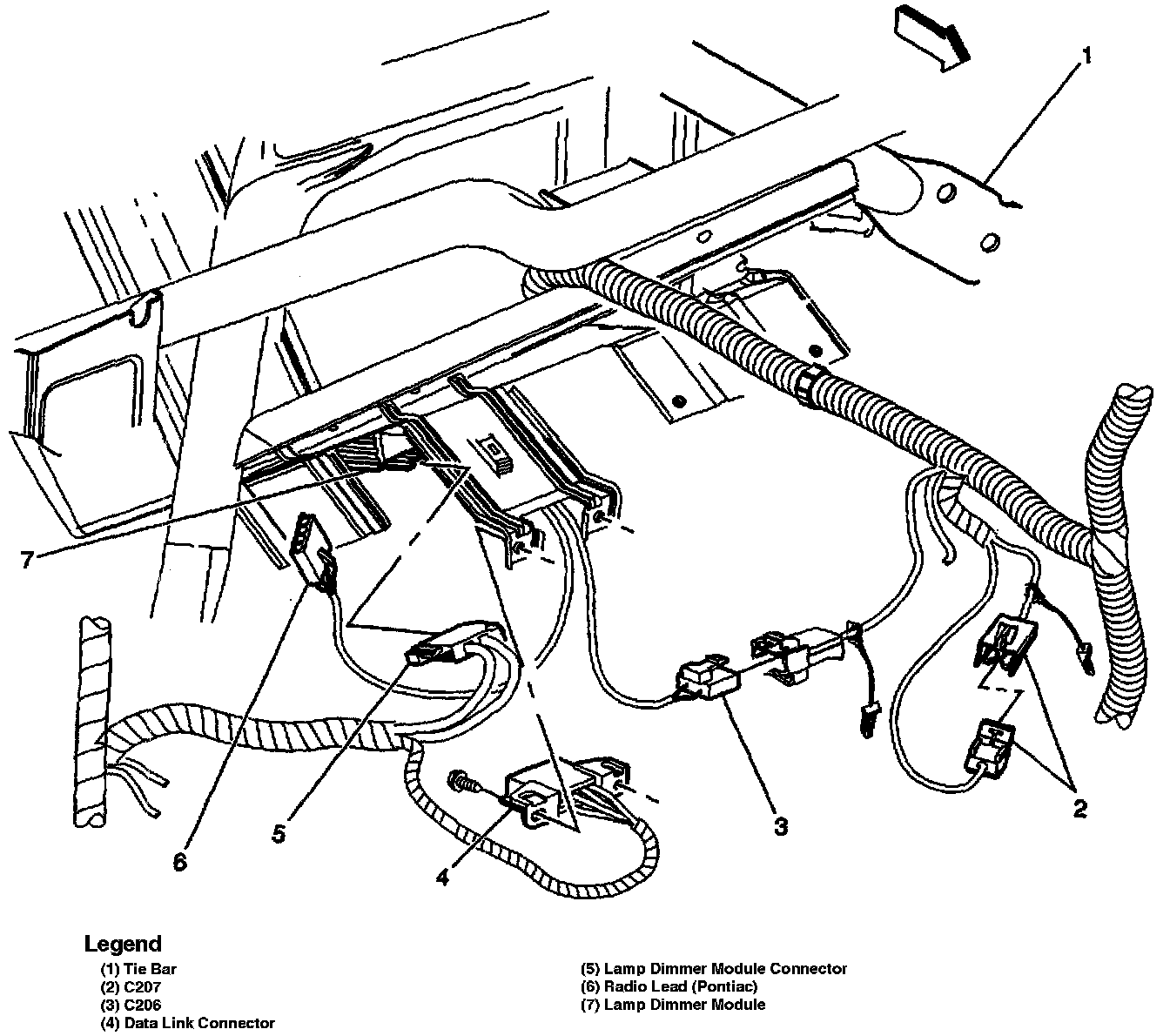 1
7
6
5
4
3
2

Legend
(1) Tie Bar
(2) C207
(3) C206
(4) Data Link Connector
(5) Lamp Dimmer Module Connector
(6) Radio Lead (Pontiac)
(7) Lamp Dimmer Module