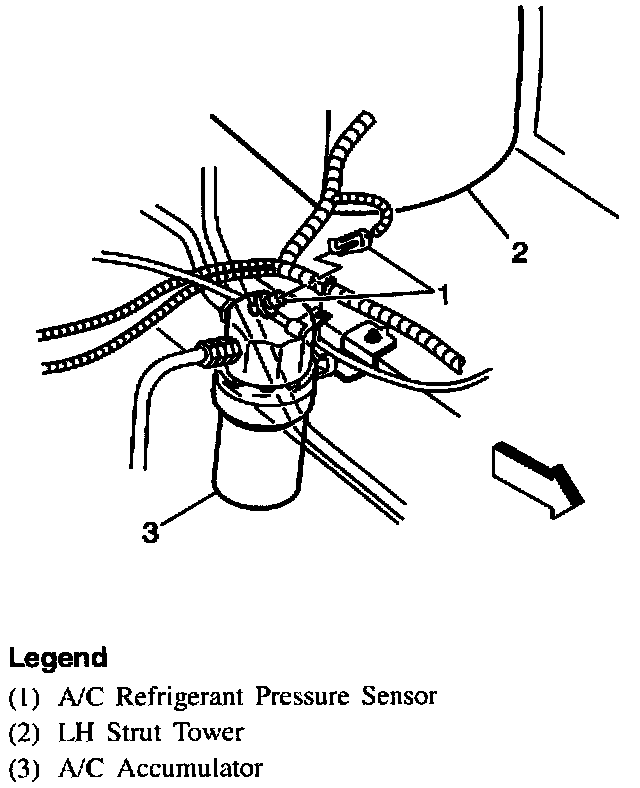 2

1

3

Legend
(1) A/C Refrigerant Pressure Sensor
(2) LH Strut Tower
(3) A/C Accumulator