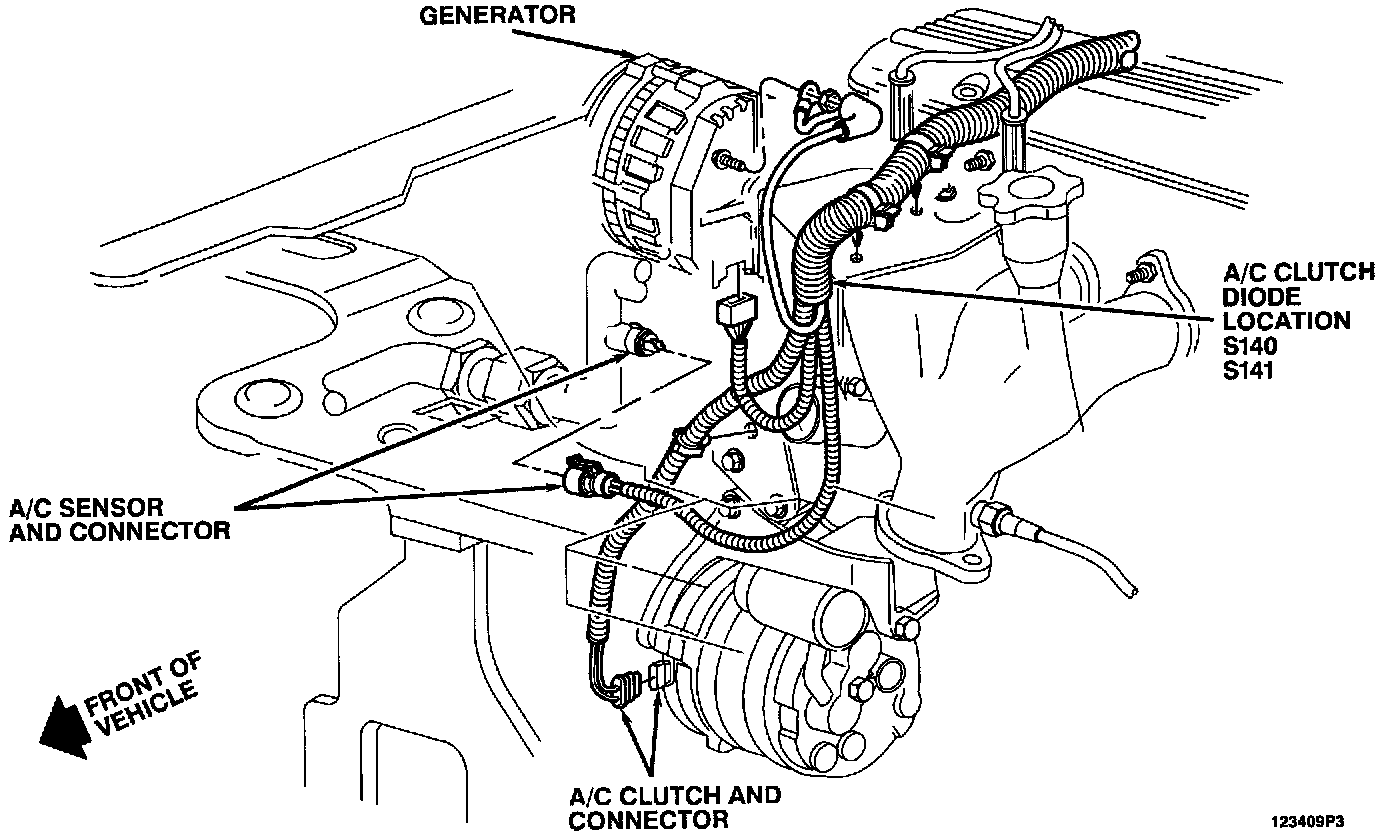 GENERATOR

A/C CLUTCH DIODE LOCATION S140 S141

A/C SENSOR AND CONNECTOR

FRONT OF VEHICLE

A/C CLUTCH AND CONNECTOR

123409P3