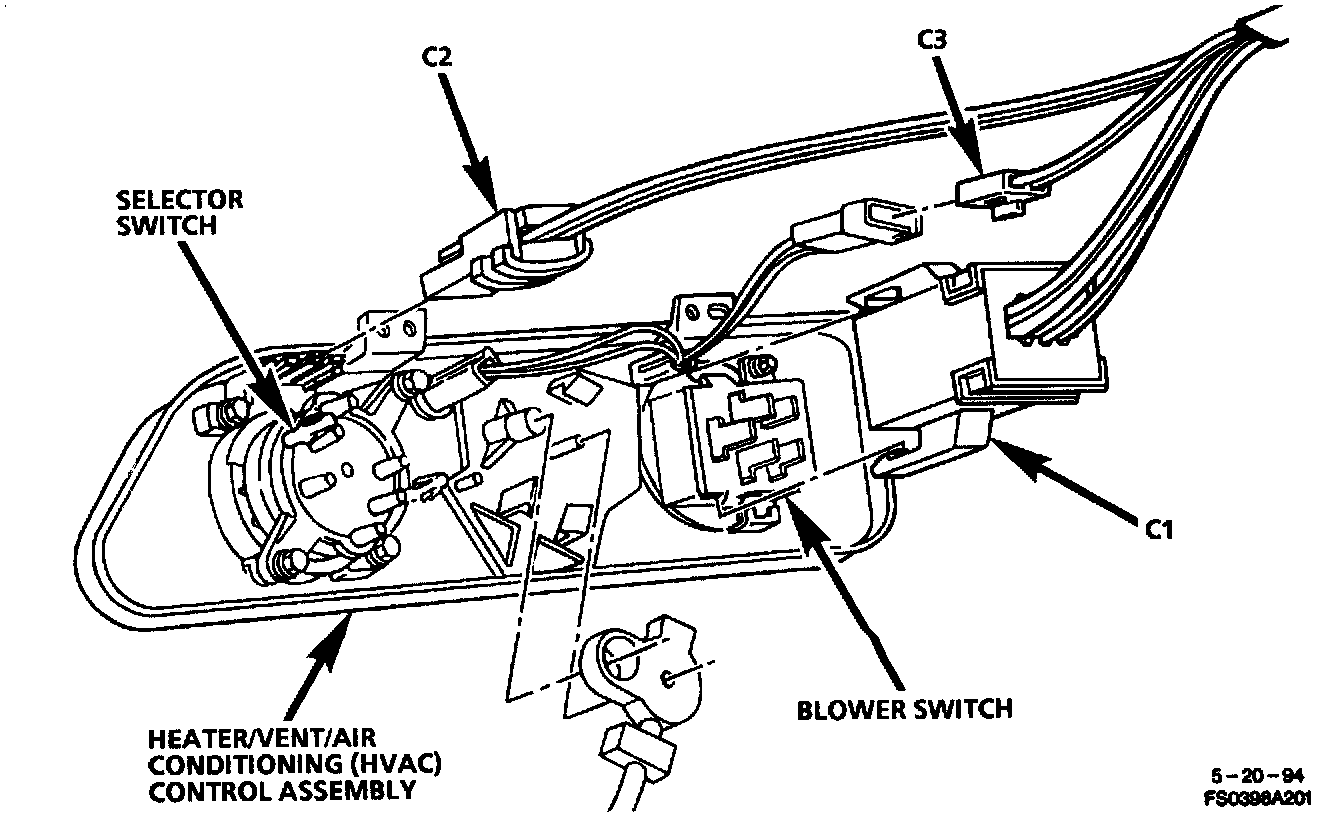 C2

C3

SELECTOR SWITCH

C1

BLOWER SWITCH

HEATER/VENT/AIR CONDITIONING (HVAC) CONTROL ASSEMBLY

5-20-94
FS0398A201