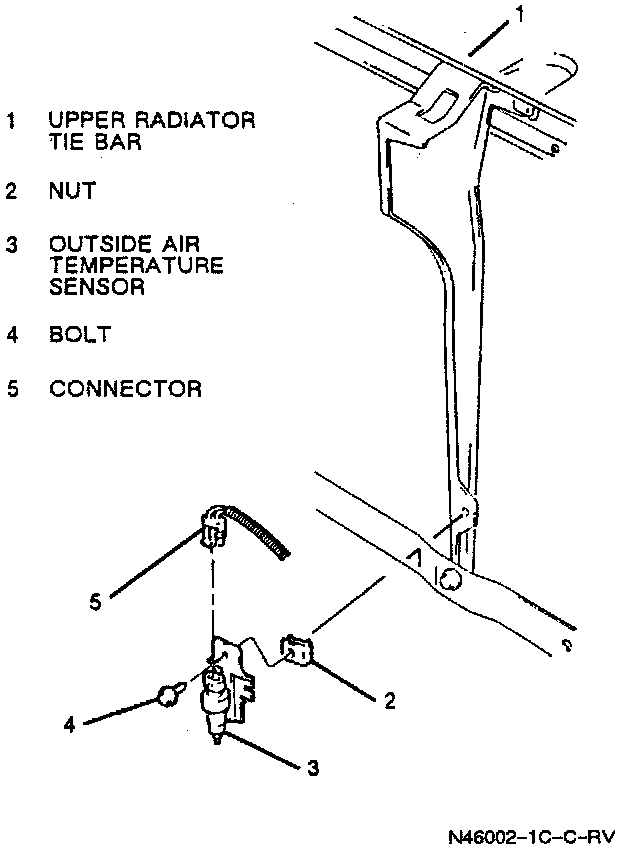 1 UPPER RADIATOR TIE BAR

2 NUT

3 OUTSIDE AIR TEMPERATURE SENSOR

4 BOLT

5 CONNECTOR

1

5

2

4

3

N46002-1C-C-RV