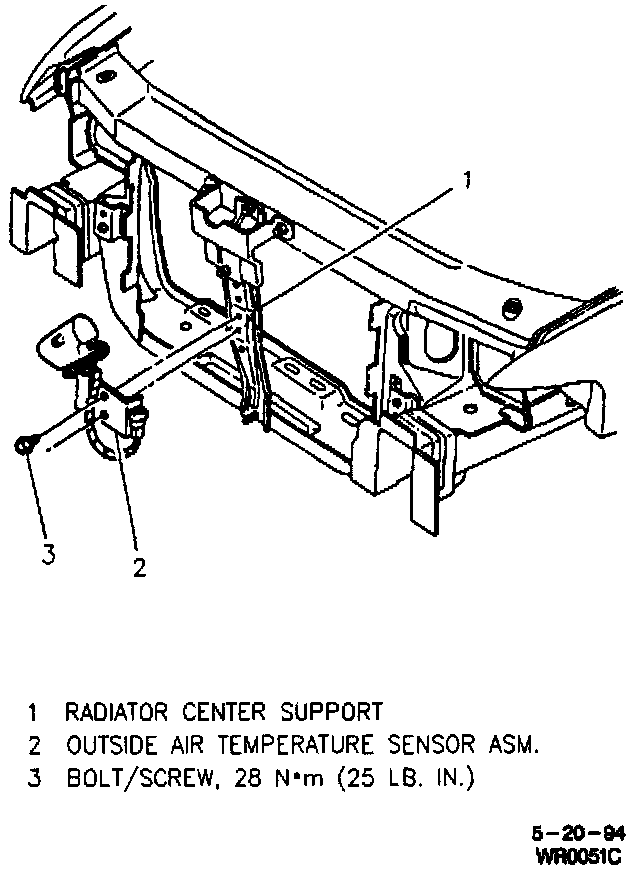 1

3

2

1 RADIATOR CENTER SUPPORT
2 OUTSIDE AIR TEMPERATURE SENSOR ASM.
3 BOLT/SCREW, 28 N•m (25 LB. IN.)

5-20-94
WR0051C