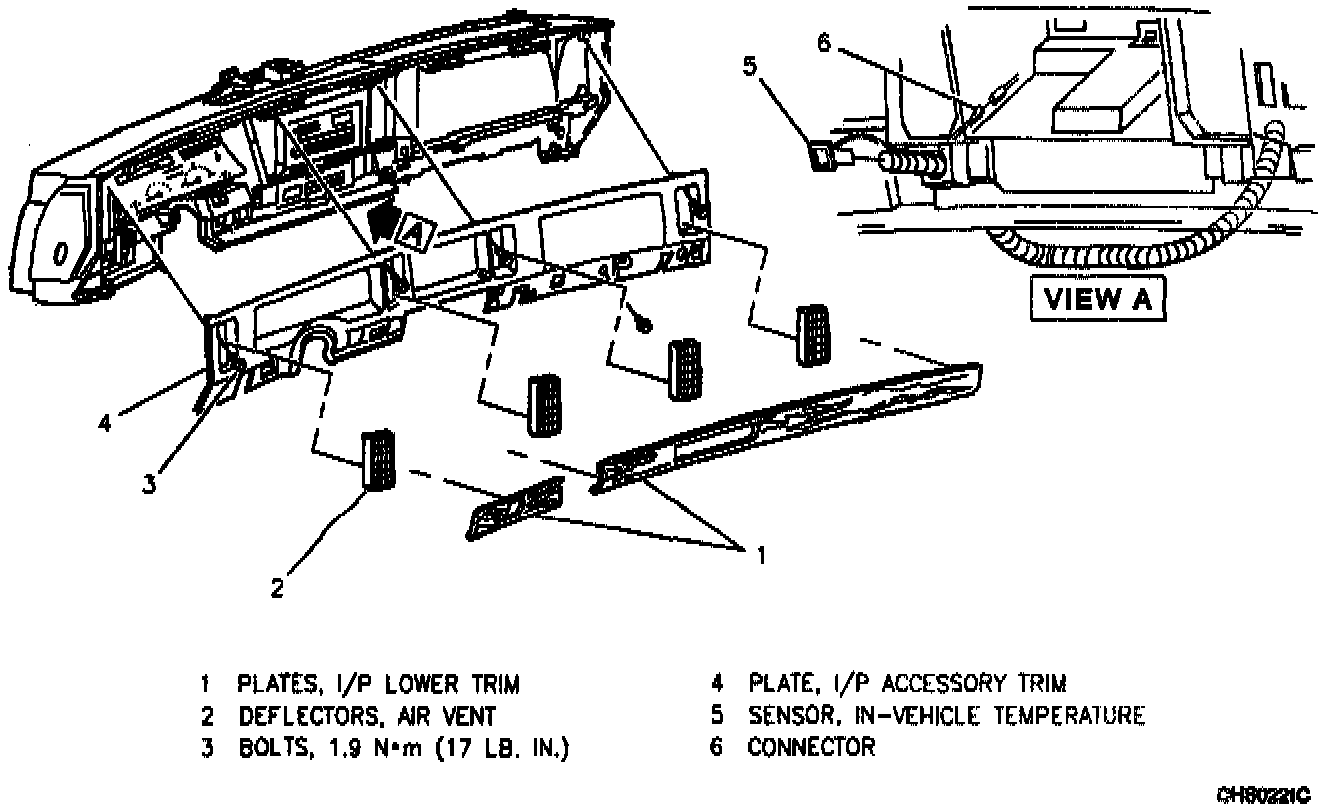 6

5

A

VIEW A

4

3

2

1

1 PLATES, I/P LOWER TRIM
2 DEFLECTORS, AIR VENT
3 BOLTS, 1.9 N•m (17 LB. IN.)

4 PLATE, I/P ACCESSORY TRIM
5 SENSOR, IN-VEHICLE TEMPERATURE
6 CONNECTOR

CH80221C