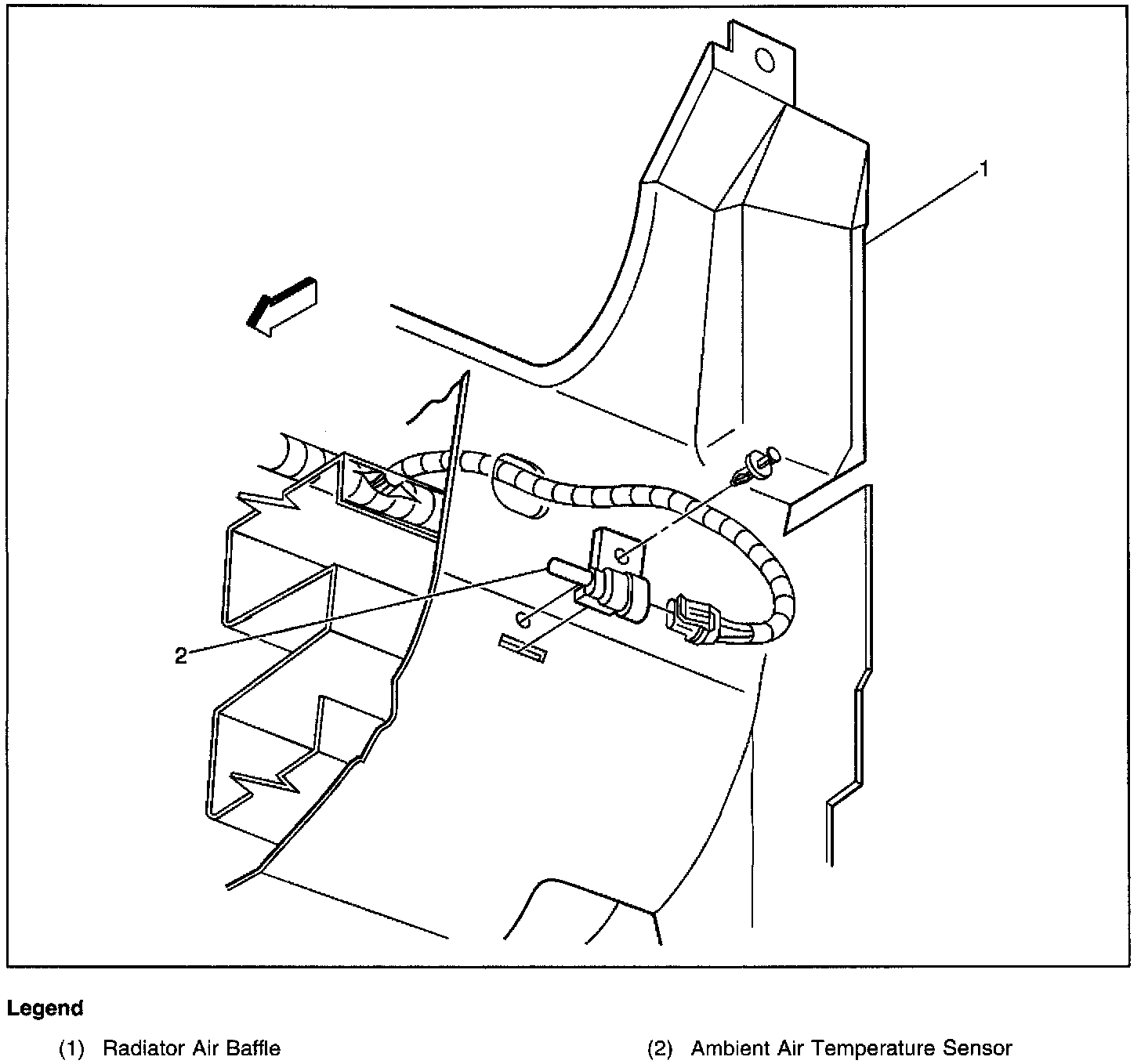 1

2

Legend

(1) Radiator Air Baffle

(2) Ambient Air Temperature Sensor