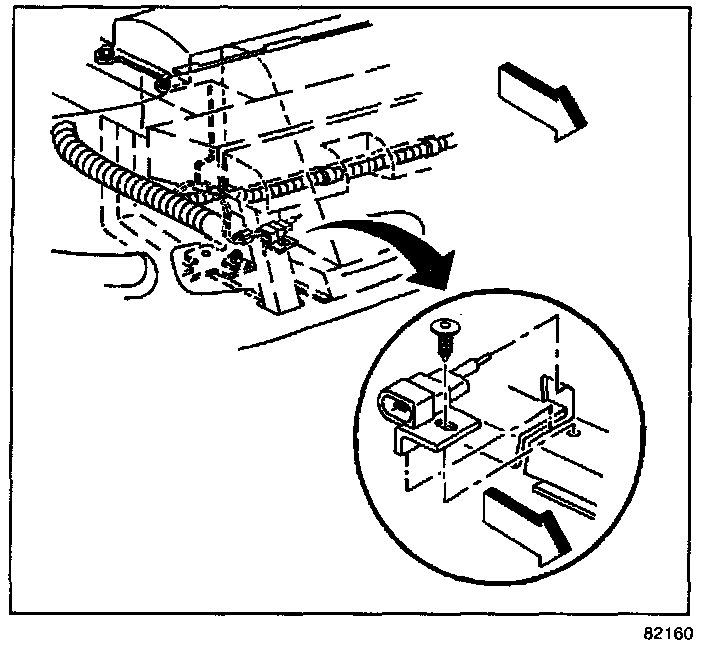 82160