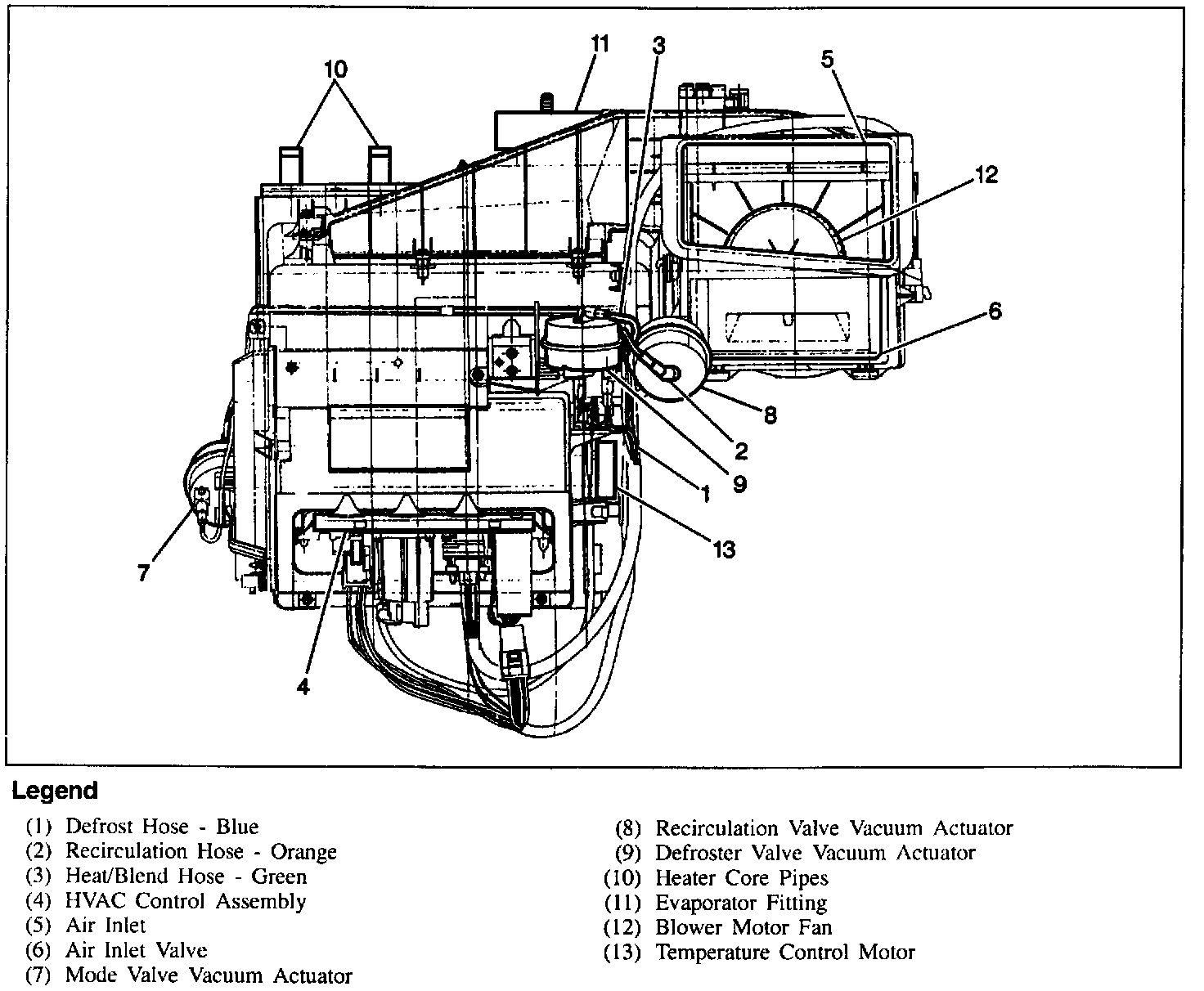 10
11
3
5
12
6
8
2
9
1
13
7
4

Legend

(1) Defrost Hose - Blue
(2) Recirculation Hose - Orange
(3) Heat/Blend Hose - Green
(4) HVAC Control Assembly
(5) Air Inlet
(6) Air Inlet Valve
(7) Mode Valve Vacuum Actuator

(8) Recirculation Valve Vacuum Actuator
(9) Defroster Valve Vacuum Actuator
(10) Heater Core Pipes
(11) Evaporator Fitting
(12) Blower Motor Fan
(13) Temperature Control Motor