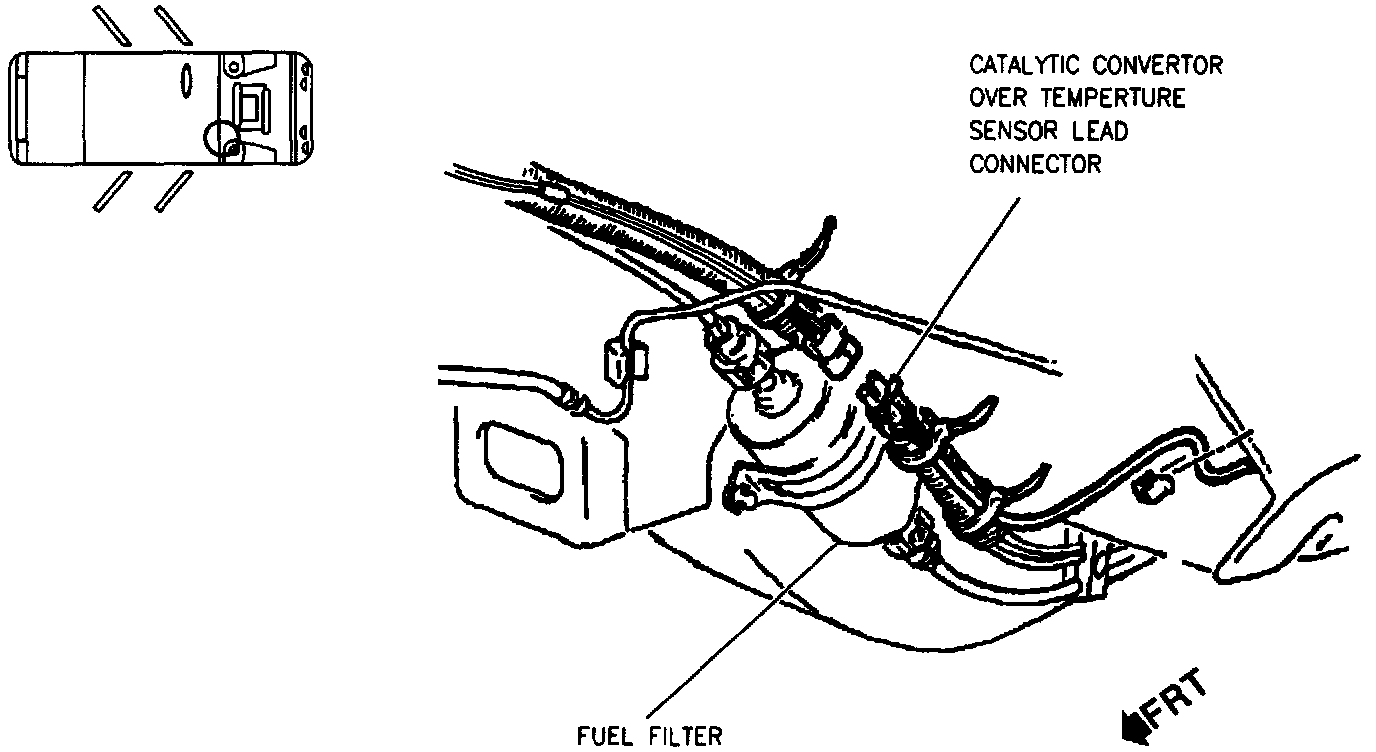 CATALYTIC CONVERTOR
OVER TEMPERTURE
SENSOR LEAD
CONNECTOR

FUEL FILTER

FRT