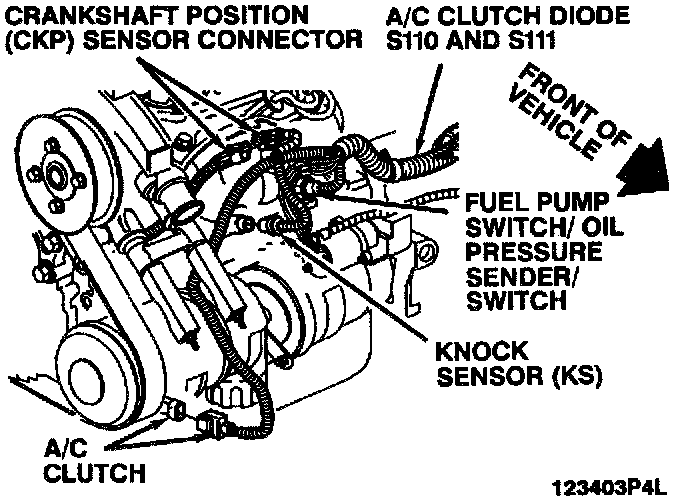 CRANKSHAFT POSITION (CKP) SENSOR CONNECTOR

A/C CLUTCH DIODE S110 AND S111

FRONT OF VEHICLE

FUEL PUMP SWITCH/ OIL PRESSURE SENDER/ SWITCH

KNOCK SENSOR (KS)

A/C CLUTCH

123403P4L