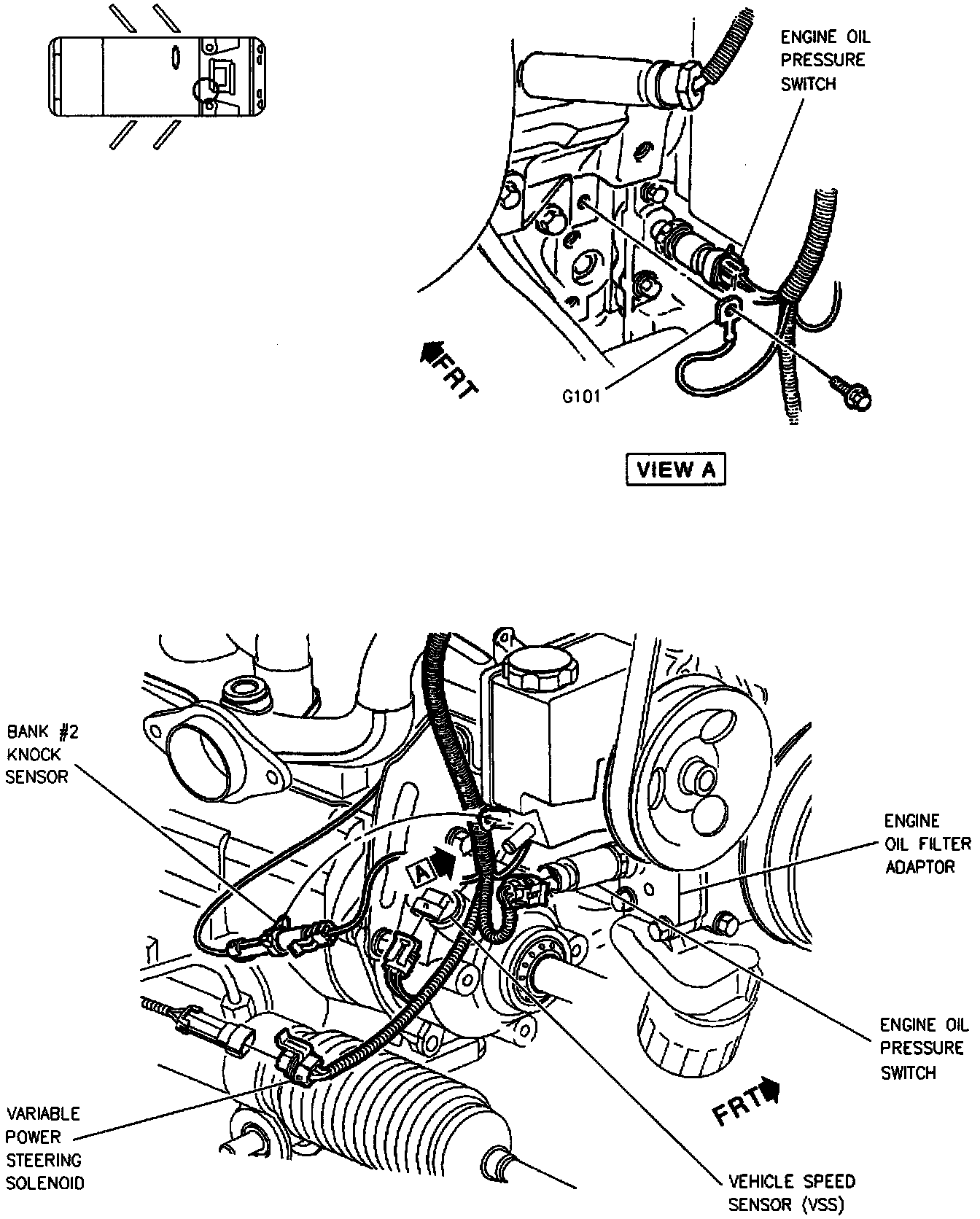 ENGINE OIL PRESSURE SWITCH

FRT

G101

VIEW A

BANK #2 KNOCK SENSOR

A

ENGINE OIL FILTER ADAPTOR

ENGINE OIL PRESSURE SWITCH

FRT

VARIABLE POWER STEERING SOLENOID

VEHICLE SPEED SENSOR (VSS)