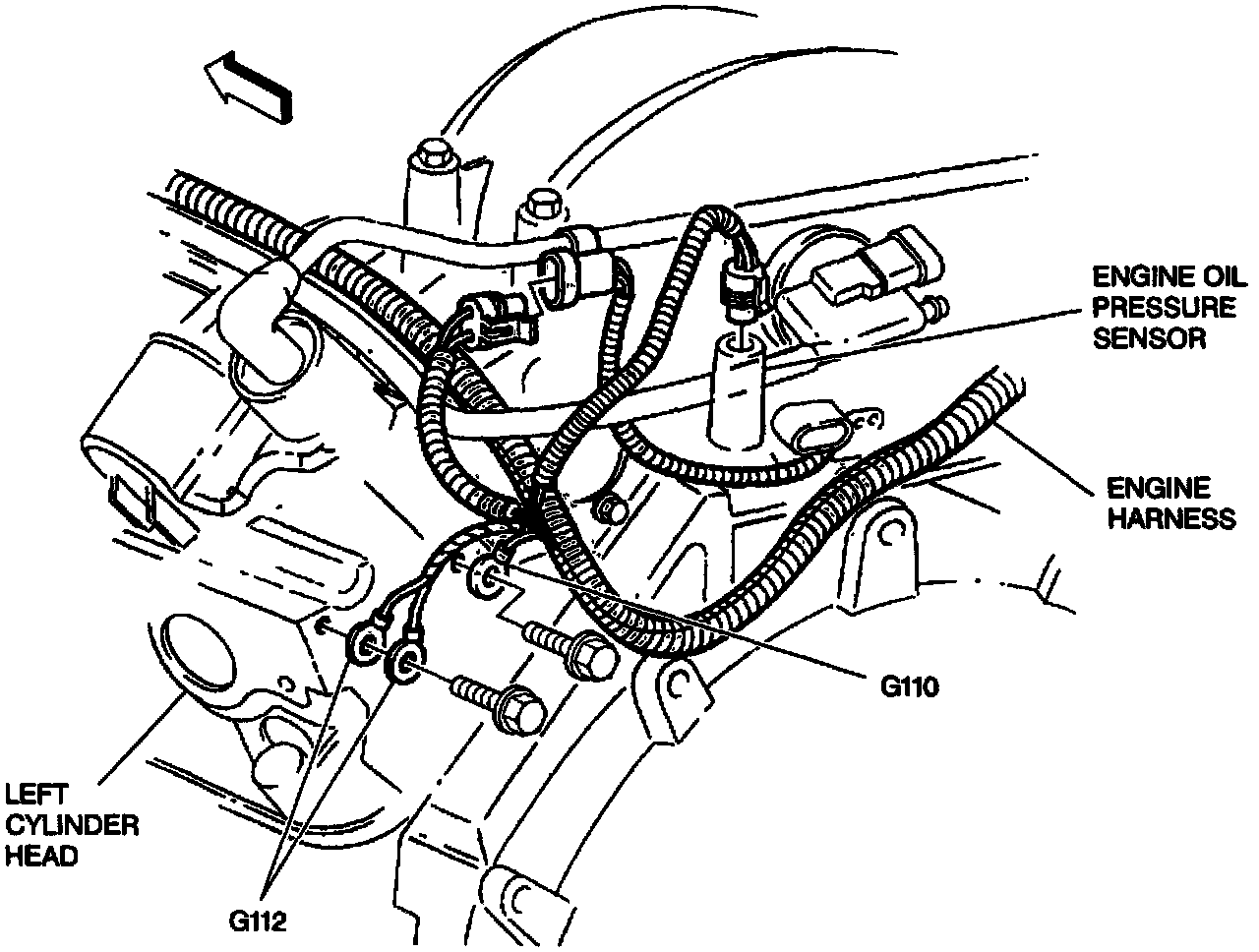 ENGINE OIL PRESSURE SENSOR

ENGINE HARNESS

G110

LEFT CYLINDER HEAD

G112