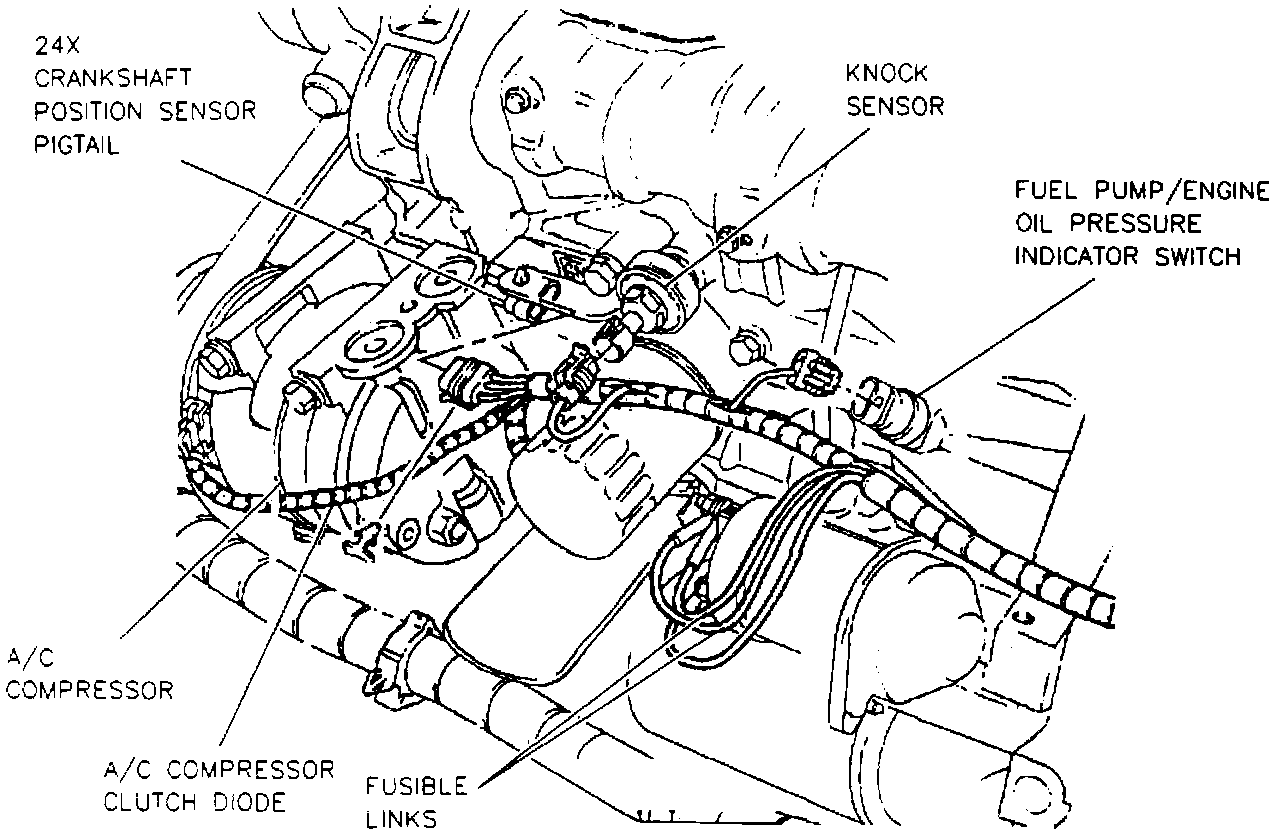 24X
CRANKSHAFT
POSITION SENSOR
PIGTAIL

KNOCK
SENSOR

FUEL PUMP/ENGINE
OIL PRESSURE
INDICATOR SWITCH

A/C
COMPRESSOR

A/C COMPRESSOR
CLUTCH DIODE

FUSIBLE
LINKS