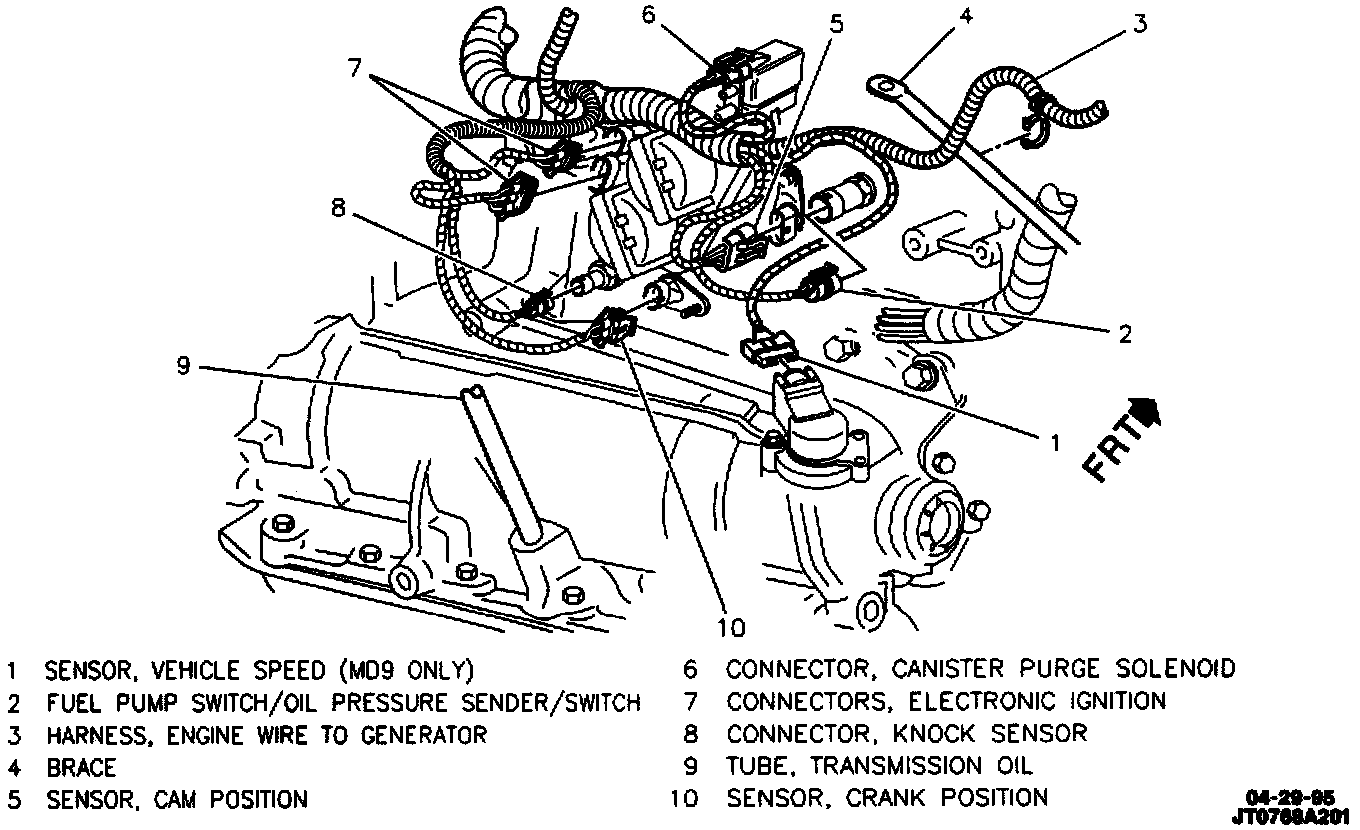 6
5
4
3
7
8
2
9
1
FRT
10

1 SENSOR, VEHICLE SPEED (MD9 ONLY)
2 FUEL PUMP SWITCH/OIL PRESSURE SENDER/SWITCH
3 HARNESS, ENGINE WIRE TO GENERATOR
4 BRACE
5 SENSOR, CAM POSITION

6 CONNECTOR, CANISTER PURGE SOLENOID
7 CONNECTORS, ELECTRONIC IGNITION
8 CONNECTOR, KNOCK SENSOR
9 TUBE, TRANSMISSION OIL
10 SENSOR, CRANK POSITION

04-29-95
JT0768A201