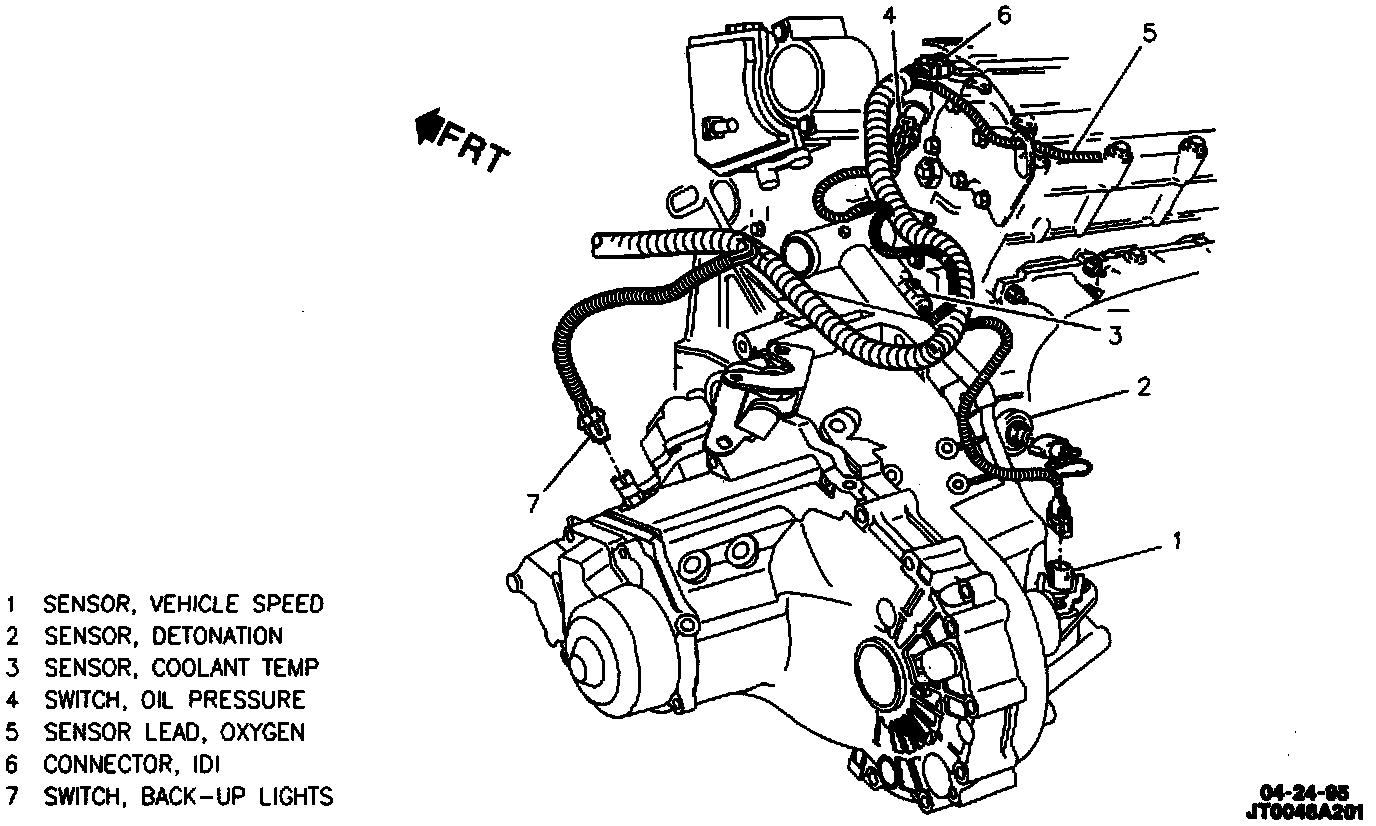 FRT

4
6
5
3
2
7
1

1 SENSOR, VEHICLE SPEED
2 SENSOR, DETONATION
3 SENSOR, COOLANT TEMP
4 SWITCH, OIL PRESSURE
5 SENSOR LEAD, OXYGEN
6 CONNECTOR, IDI
7 SWITCH, BACK-UP LIGHTS

04-24-95
JT0046A201